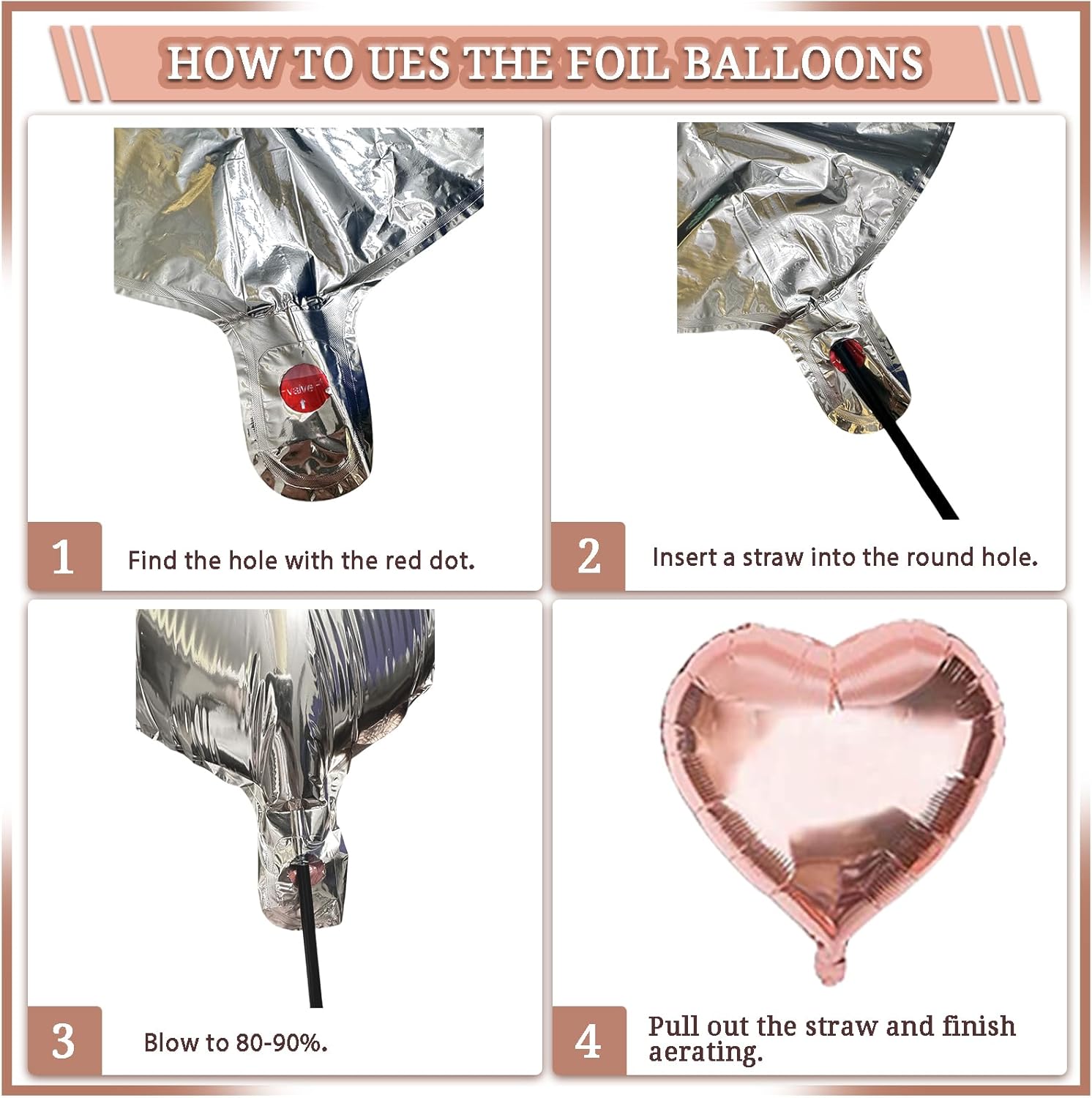 HOW TO UES THE FOIL BALLOONS

valve

1 Find the hole with the red dot.

2 Insert a straw into the round hole.

3 Blow to 80-90%.

4 Pull out the straw and finish aerating.