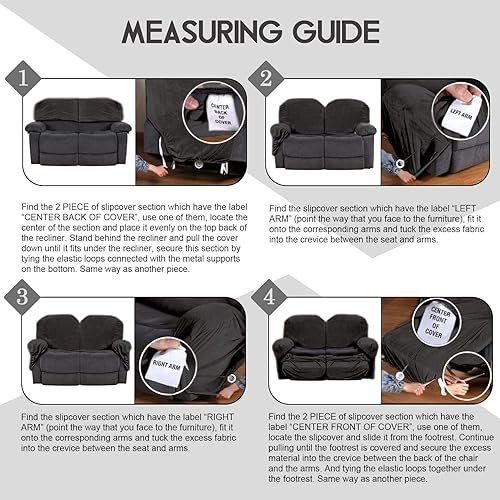 MEASURING GUIDE

1

CENTER BACK OF COVER

Find the 2 PIECE of slipcover section which have the label "CENTER BACK OF COVER", use one of them, locate the center of the section and place it evenly on the top back of the recliner. Stand behind the recliner and pull the cover down until it fits under the recliner, secure this section by tying the elastic loops connected with the metal supports on the bottom. Same way as another piece.

2

LEFT ARM

Find the slipcover section which have the label "LEFT ARM" (point the way that you face to the furniture), fit it onto the corresponding arms and tuck the excess fabric into the crevice between the seat and arms.

3

RIGHT ARM

Find the slipcover section which have the label "RIGHT ARM" (point the way that you face to the furniture), fit it onto the corresponding arms and tuck the excess fabric into the crevice between the seat and arms.

4

CENTER FRONT OF COVER

Find the 2 PIECE of slipcover section which have the label "CENTER FRONT OF COVER", use one of them, locate the slipcover and slide it from the footrest. Continue pulling until the footrest is covered and secure the excess material into the crevice between the back of the chair and the arms. And tying the elastic loops together under the footrest. Same way as another piece.