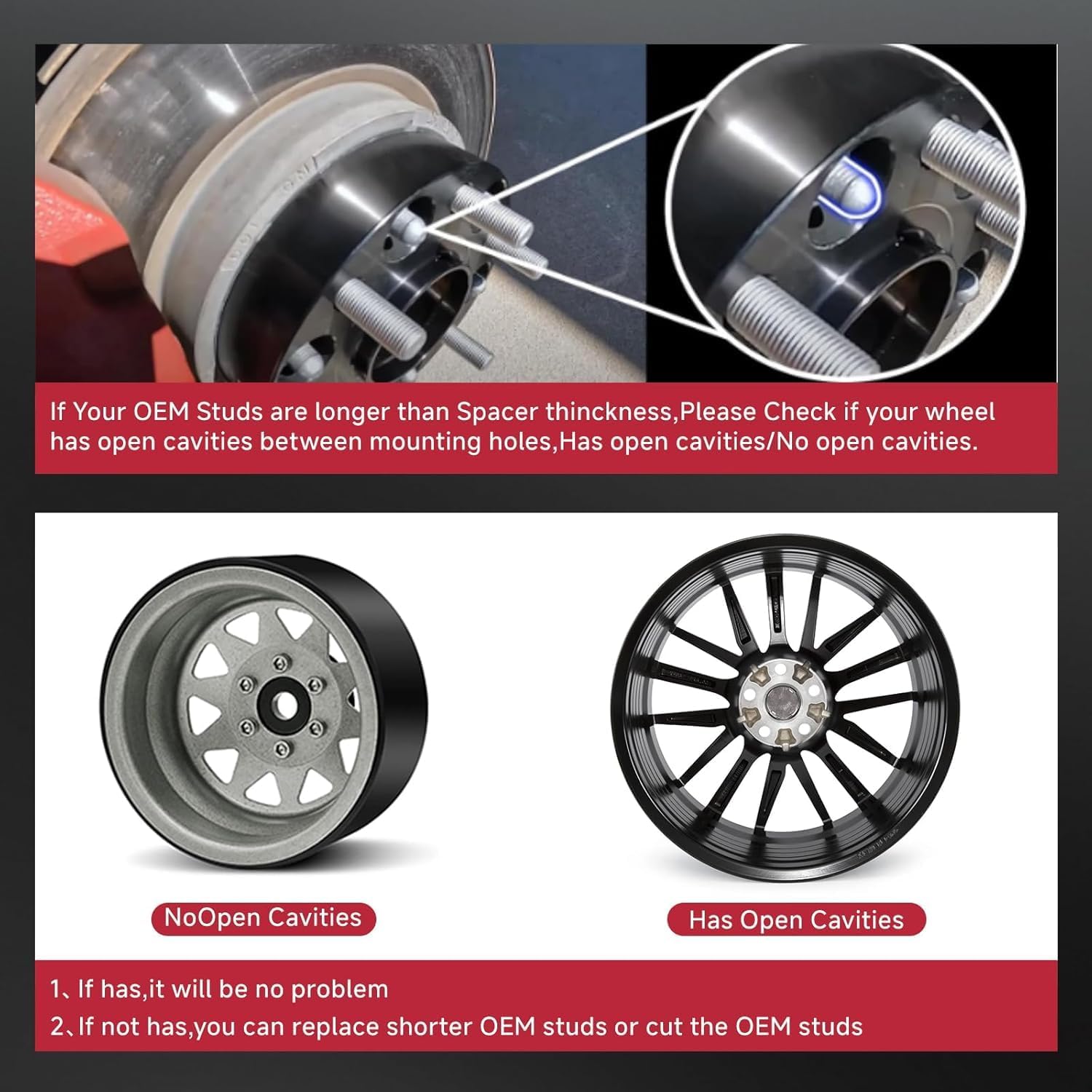 If Your OEM Studs are longer than Spacer thinckness,Please Check if your wheel has open cavities between mounting holes,Has open cavities/No open cavities.

NoOpen Cavities

Has Open Cavities

1、If has,it will be no problem
2、If not has,you can replace shorter OEM studs or cut the OEM studs