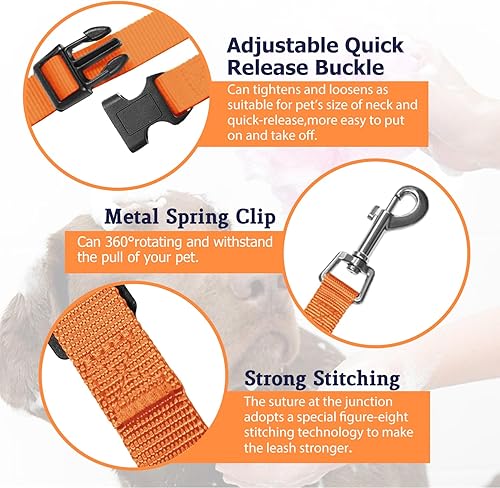 Adjustable Quick Release Buckle

Can tightens and loosens as suitable for pet's size of neck and quick-release,more easy to put on and take off.

Metal Spring Clip

Can 360°rotating and withstand the pull of your pet.

Strong Stitching

The suture at the junction adopts a special figure-eight stitching technology to make the leash stronger.