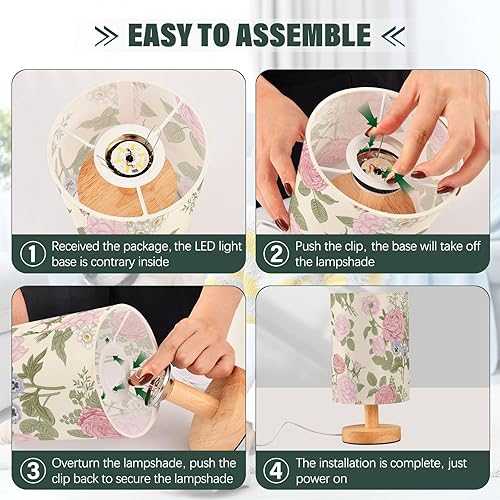 EASY TO ASSEMBLE

① Received the package, the LED light base is contrary inside

② Push the clip, the base will take off the lampshade

③ Overturn the lampshade, push the clip back to secure the lampshade

④ The installation is complete, just power on