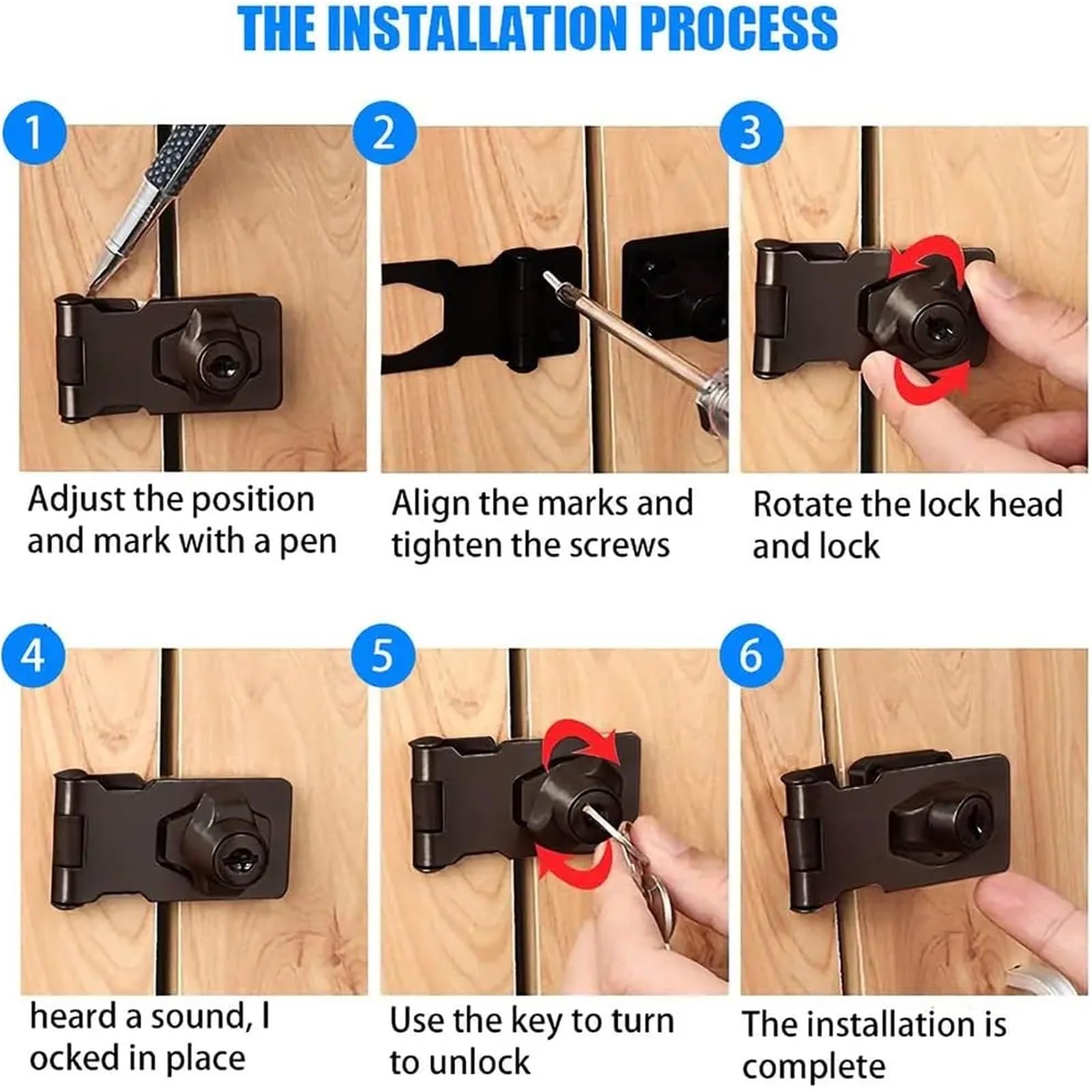 THE INSTALLATION PROCESS

1

Adjust the position and mark with a pen

2

Align the marks and tighten the screws

3

Rotate the lock head and lock

4

heard a sound, l ocked in place

5

Use the key to turn to unlock

6

The installation is complete