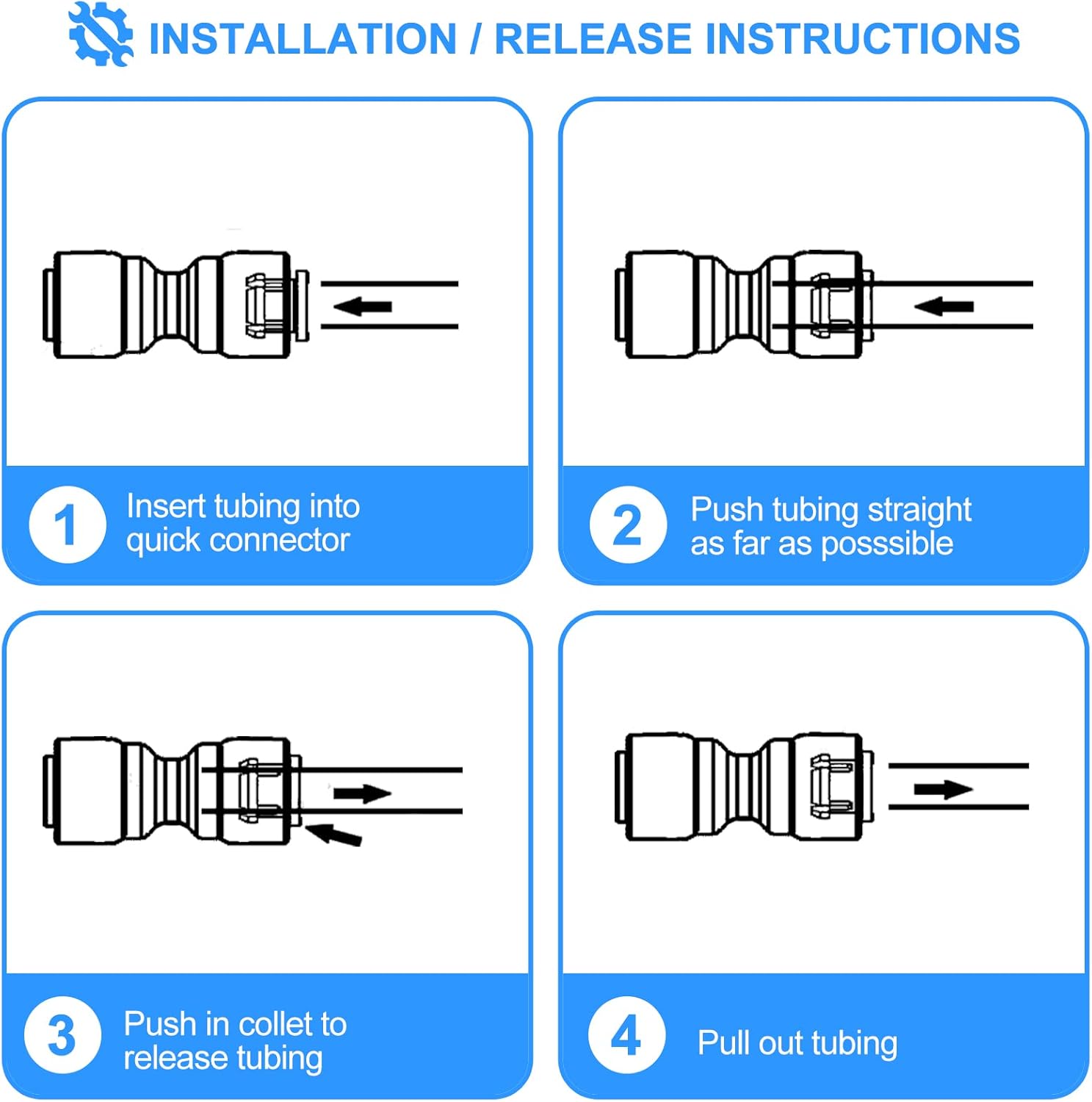 INSTALLATION / RELEASE INSTRUCTIONS

1 Insert tubing into quick connector

2 Push tubing straight as far as posssible

3 Push in collet to release tubing

4 Pull out tubing