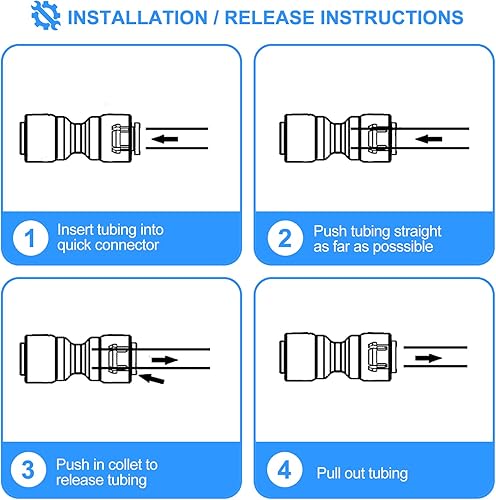 INSTALLATION / RELEASE INSTRUCTIONS

1 Insert tubing into quick connector

2 Push tubing straight as far as posssible

3 Push in collet to release tubing

4 Pull out tubing