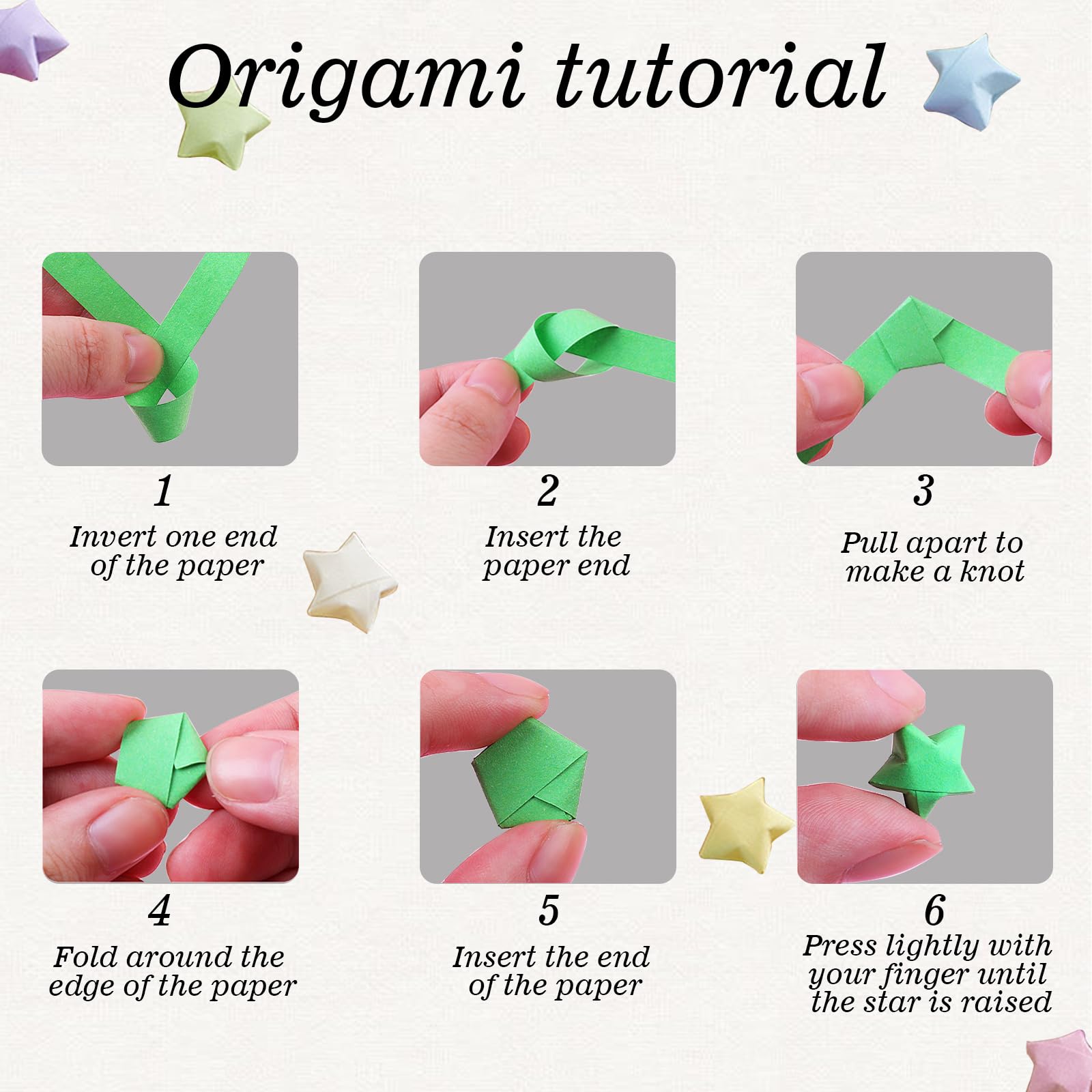 Origami tutorial

1
Invert one end of the paper

2
Insert the paper end

3
Pull apart to make a knot

4
Fold around the edge of the paper

5
Insert the end of the paper

6
Press lightly with your finger until the star is raised