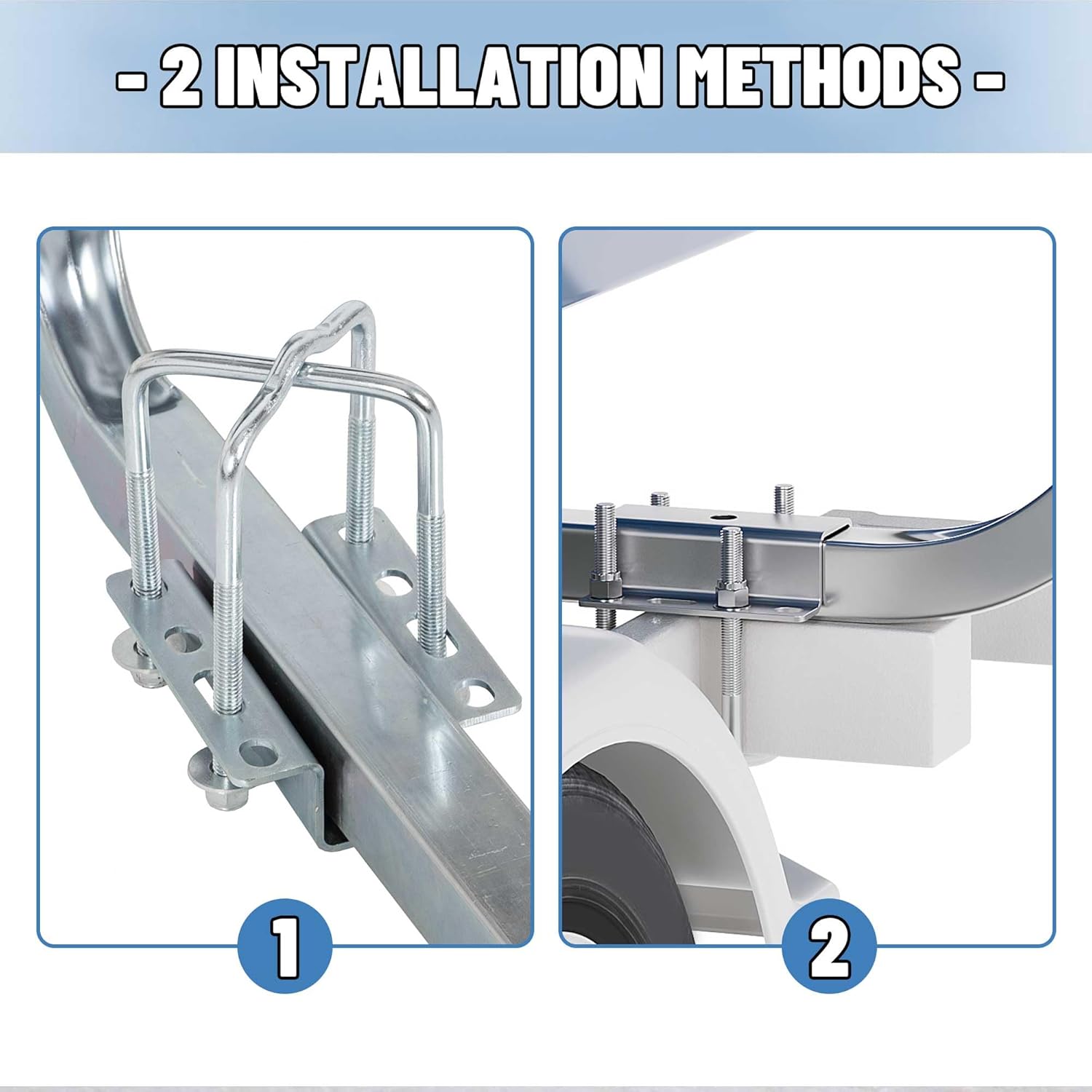 - 2 INSTALLATION METHODS -

1

2