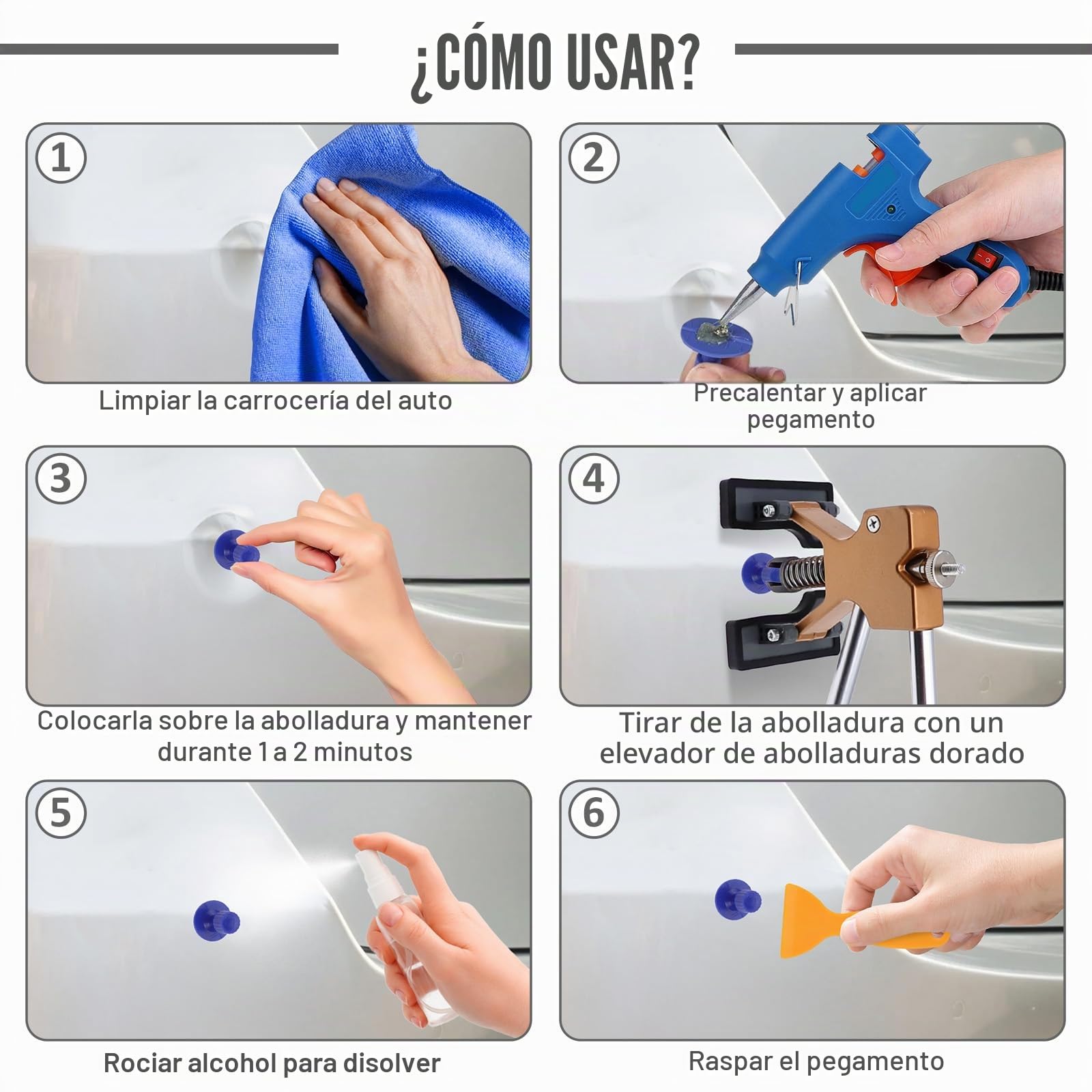 ¿CÓMO USAR?

1
Limpiar la carrocería del auto

2
Precalentar y aplicar pegamento

3
Colocarla sobre la abolladura y mantener durante 1 a 2 minutos

4
Tirar de la abolladura con un elevador de abolladuras dorado

5
Rociar alcohol para disolver

6
Raspar el pegamento