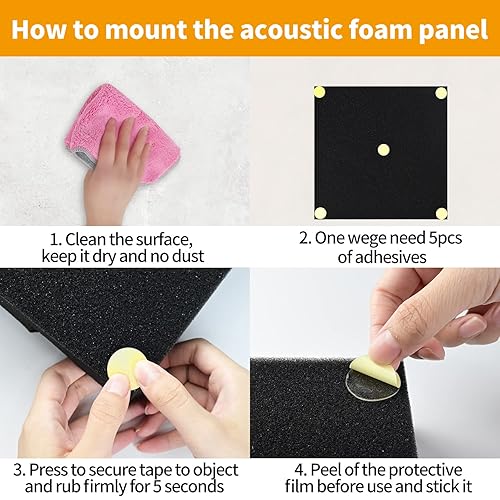 How to mount the acoustic foam panel

1. Clean the surface, keep it dry and no dust

2. One wege need 5pcs of adhesives

3. Press to secure tape to object and rub firmly for 5 seconds

4. Peel of the protective film before use and stick it