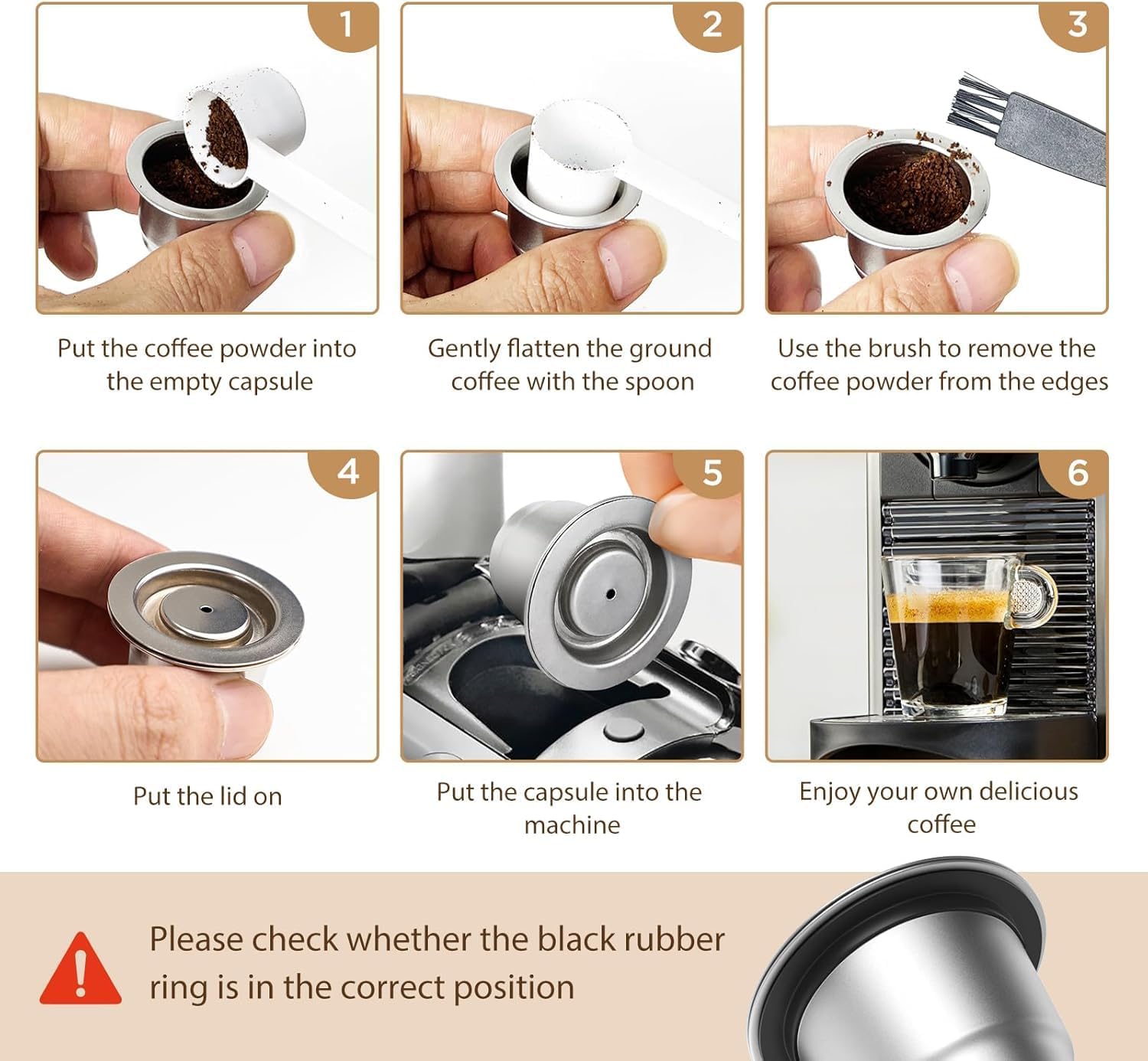 1

Put the coffee powder into the empty capsule

2

Gently flatten the ground coffee with the spoon

3

Use the brush to remove the coffee powder from the edges

4

Put the lid on

5

Put the capsule into the machine

6

Enjoy your own delicious coffee

Please check whether the black rubber ring is in the correct position