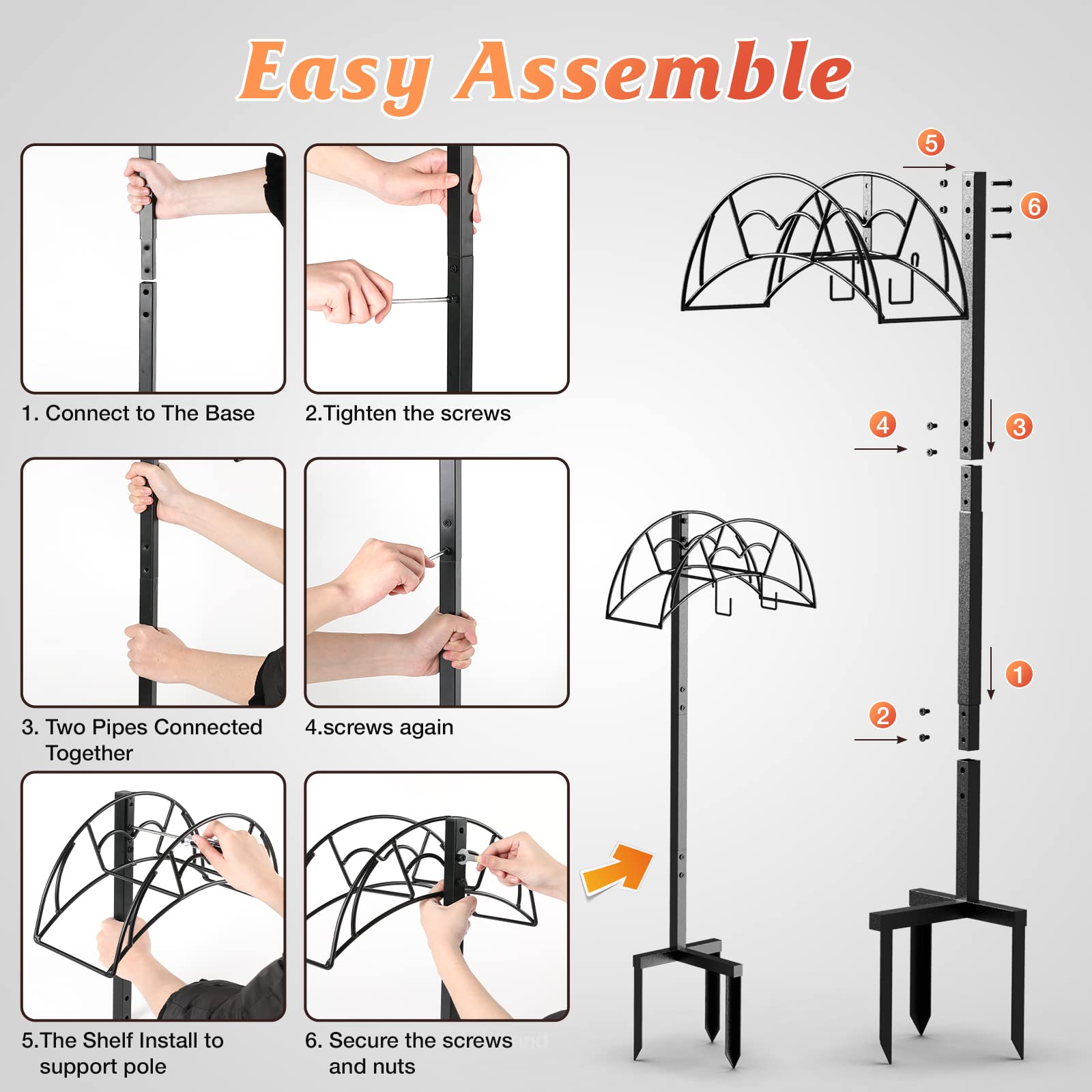 Easy Assemble

1. Connect to The Base

2.Tighten the screws

3. Two Pipes Connected Together

4.screws again

5.The Shelf Install to support pole

6. Secure the screws and nuts

5

6

4

3

1

2