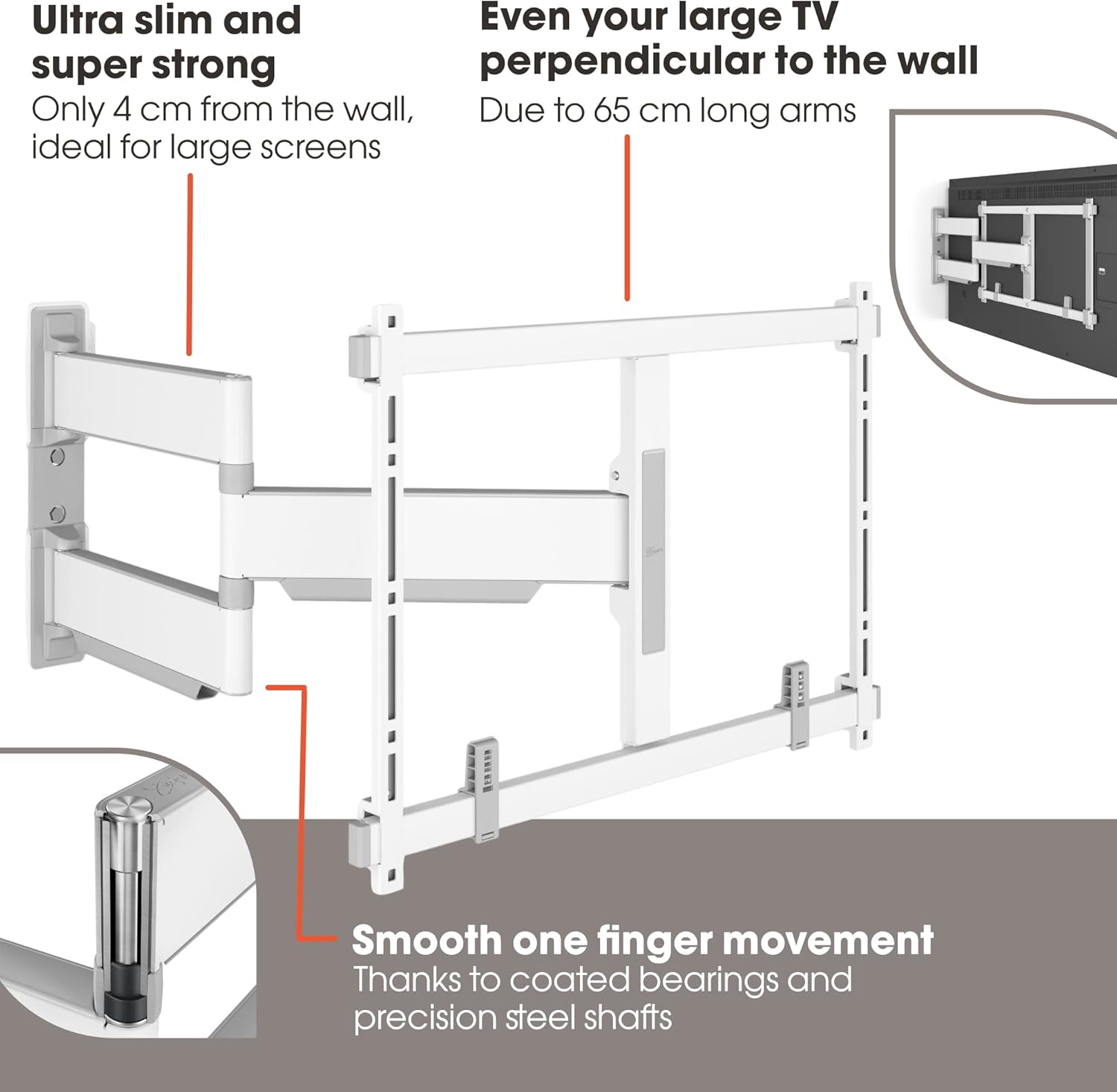 Ultra slim and super strong
Only 4 cm from the wall, ideal for large screens

Even your large TV perpendicular to the wall
Due to 65 cm long arms

Smooth one finger movement
Thanks to coated bearings and precision steel shafts