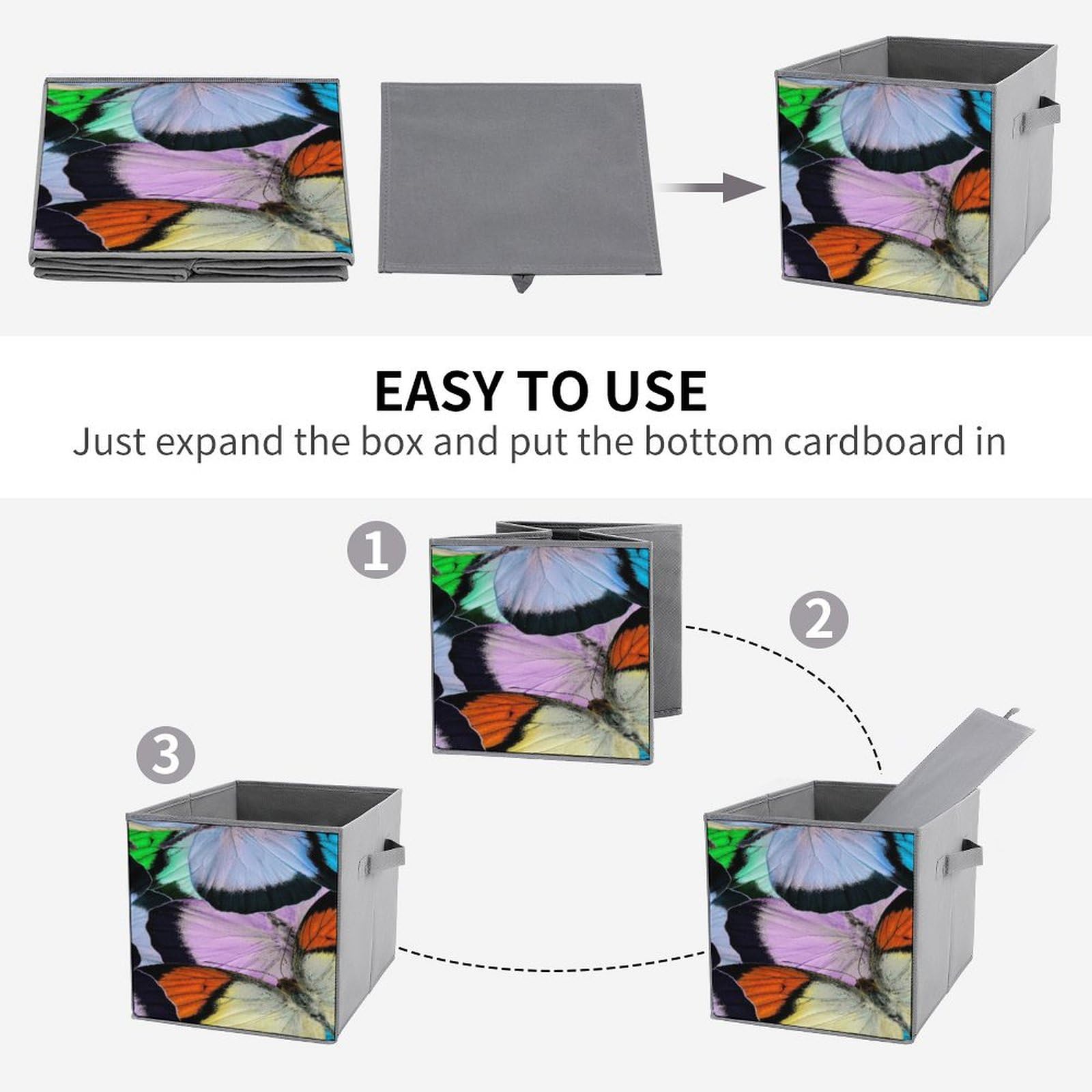 EASY TO USE

Just expand the box and put the bottom cardboard in

1

2

3