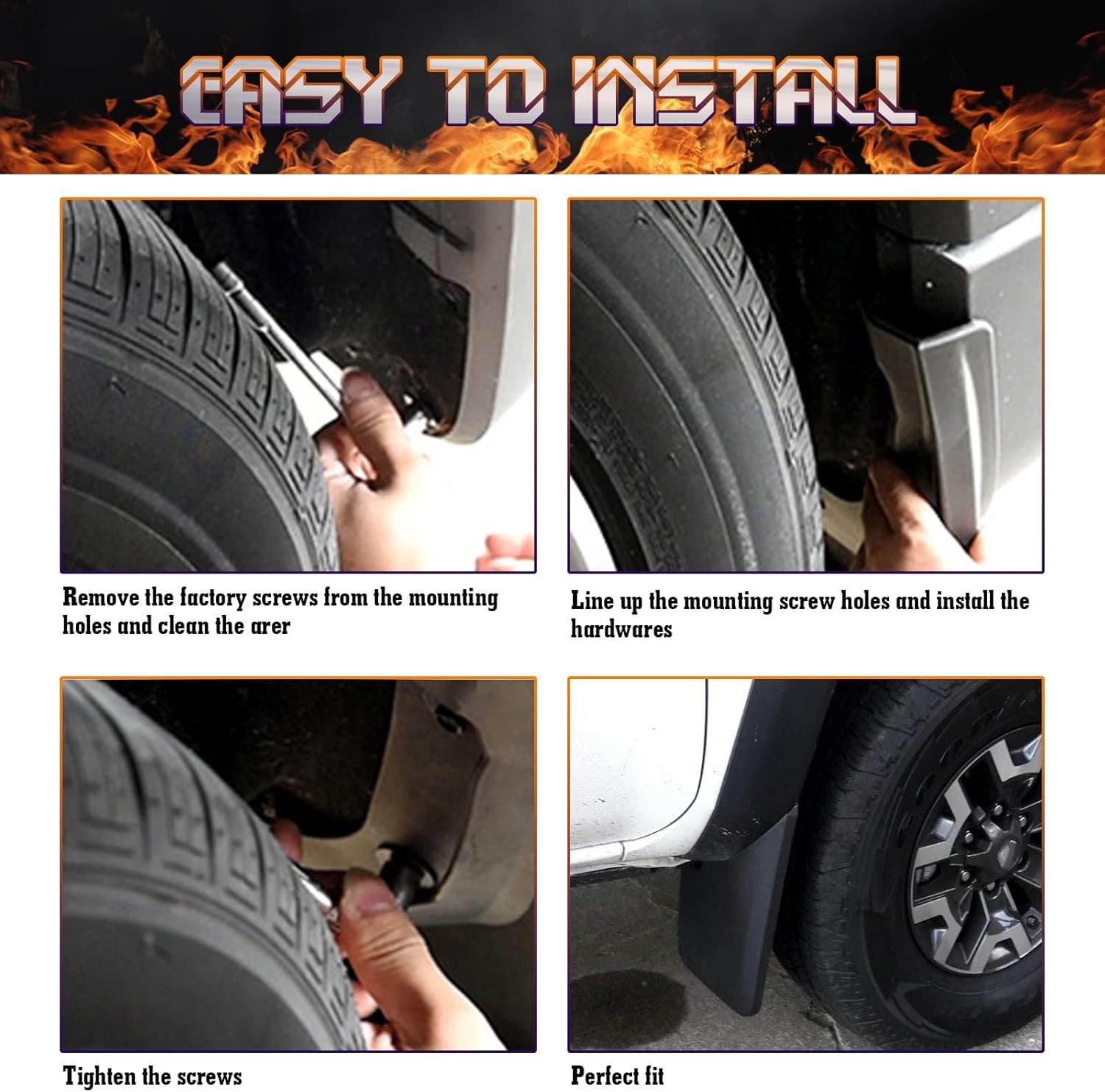 EASY TO INSTALL

Remove the factory screws from the mounting holes and clean the arer

Line up the mounting screw holes and install the hardwares

Tighten the screws

Perfect fit