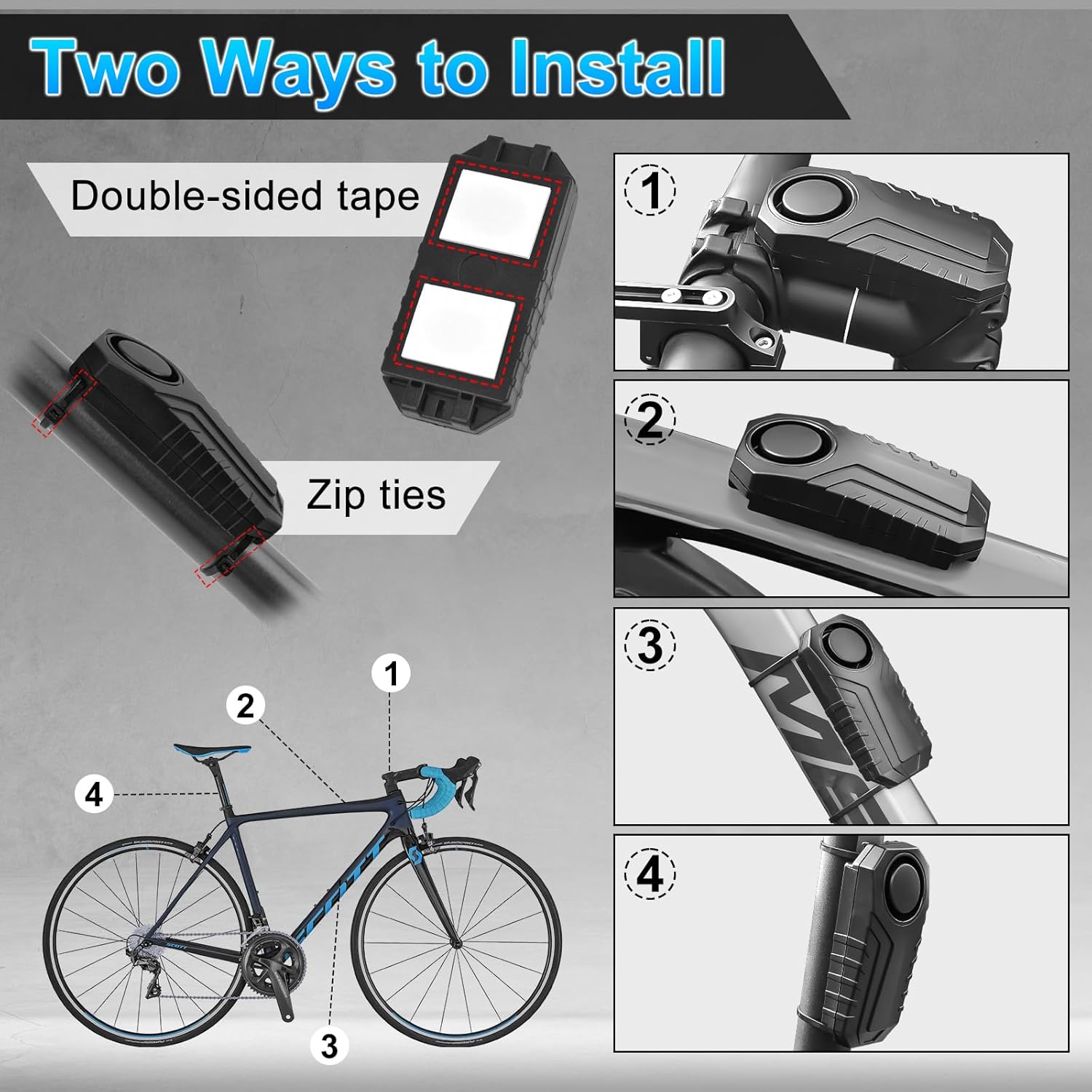 Two Ways to Install

Double-sided tape

Zip ties

1
2
4
3

SCOTT

1
2
3
4