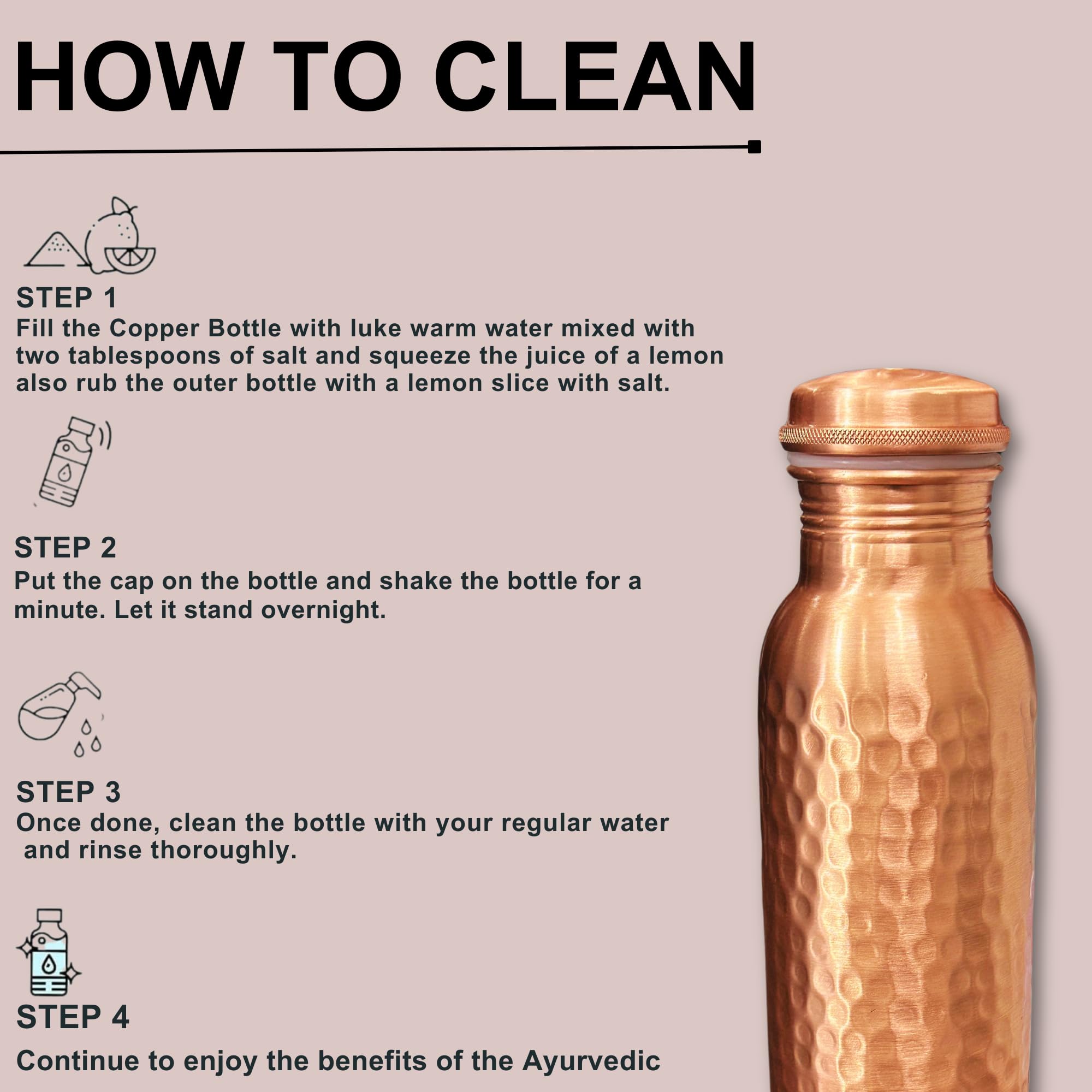 HOW TO CLEAN

STEP 1
Fill the Copper Bottle with luke warm water mixed with two tablespoons of salt and squeeze the juice of a lemon also rub the outer bottle with a lemon slice with salt.

STEP 2
Put the cap on the bottle and shake the bottle for a minute. Let it stand overnight.

STEP 3
Once done, clean the bottle with your regular water and rinse thoroughly.

STEP 4
Continue to enjoy the benefits of the Ayurvedic