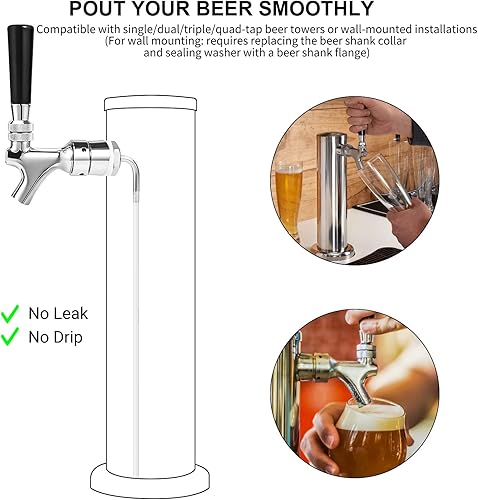 POUT YOUR BEER SMOOTHLY

Compatible with single/dual/triple/quad-tap beer towers or wall-mounted installations
(For wall mounting: requires replacing the beer shank collar and sealing washer with a beer shank flange)

No Leak
No Drip