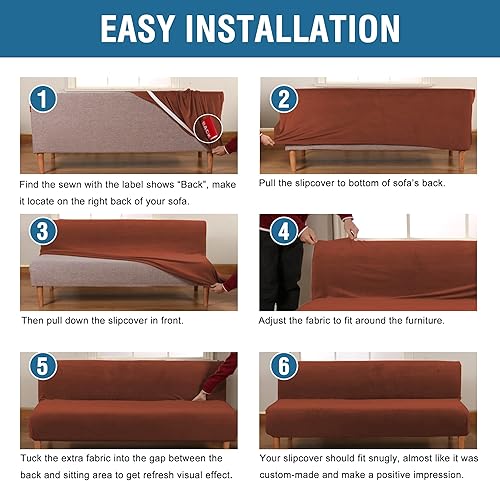 EASY INSTALLATION

1

BACK

Find the sewn with the label shows "Back", make it locate on the right back of your sofa.

2

Pull the slipcover to bottom of sofa's back.

3

Then pull down the slipcover in front.

4

Adjust the fabric to fit around the furniture.

5

Tuck the extra fabric into the gap between the back and sitting area to get refresh visual effect.

6

Your slipcover should fit snugly, almost like it was custom-made and make a positive impression.