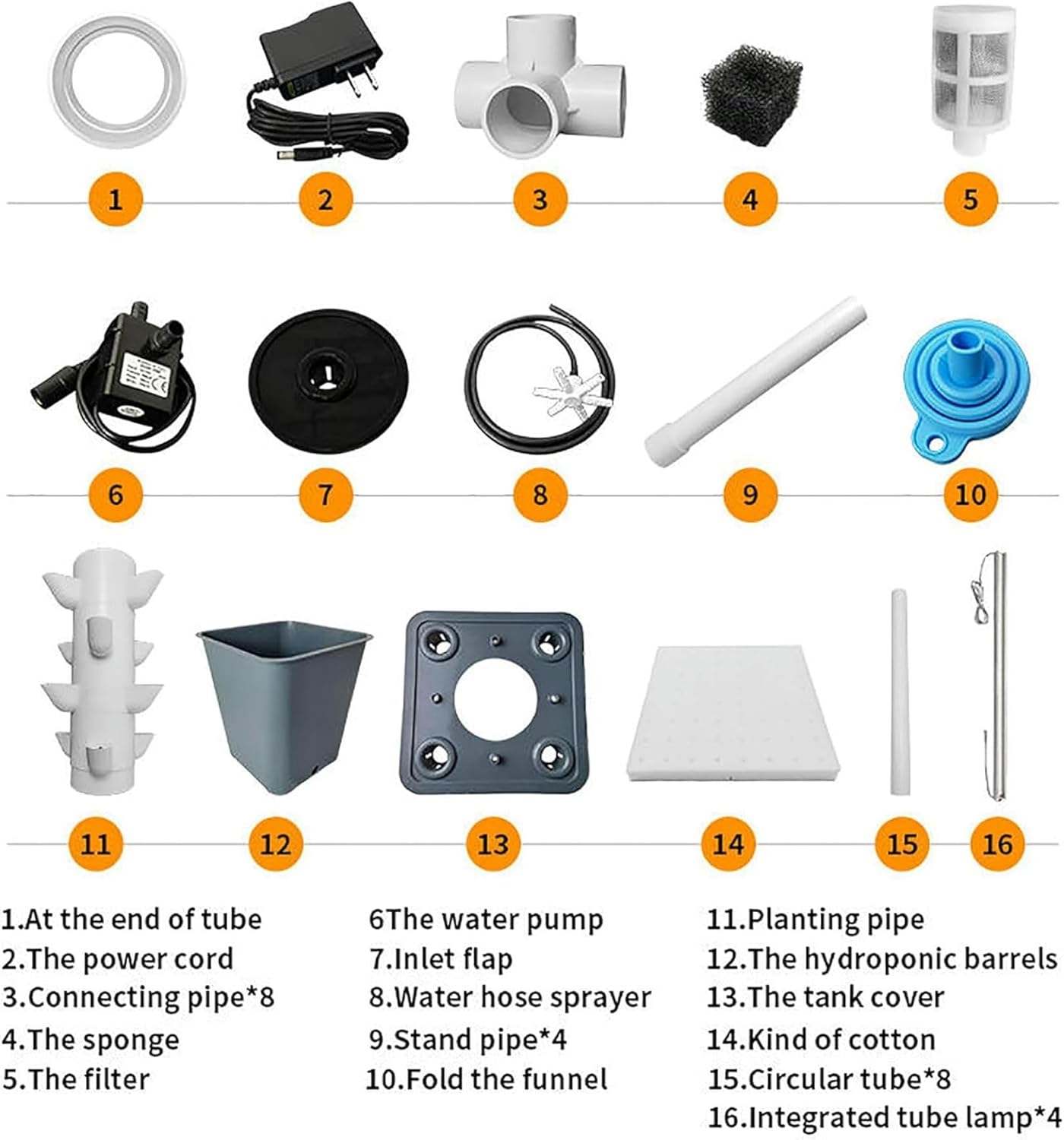 1
2
3
4
5
6
7
8
9
10
11
12
13
14
15
16

1.At the end of tube
2.The power cord
3.Connecting pipe*8
4.The sponge
5.The filter

6The water pump
7.Inlet flap
8.Water hose sprayer
9.Stand pipe*4
10.Fold the funnel

11.Planting pipe
12.The hydroponic barrels
13.The tank cover
14.Kind of cotton
15.Circular tube*8
16.Integrated tube lamp*4