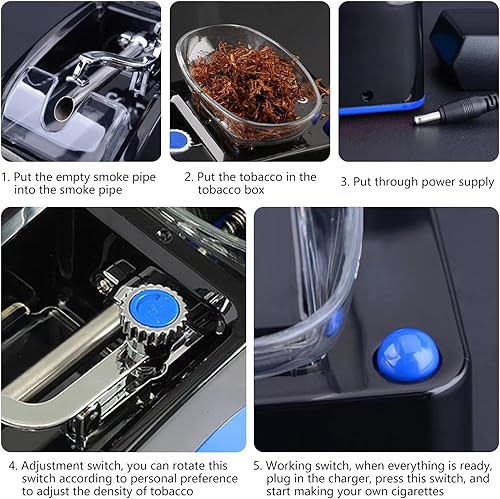 1. Put the empty smoke pipe into the smoke pipe

2. Put the tobacco in the tobacco box

3. Put through power supply

4. Adjustment switch, you can rotate this switch according to personal preference to adjust the density of tobacco

5. Working switch, when everything is ready, plug in the charger, press this switch, and start making your own cigarettes