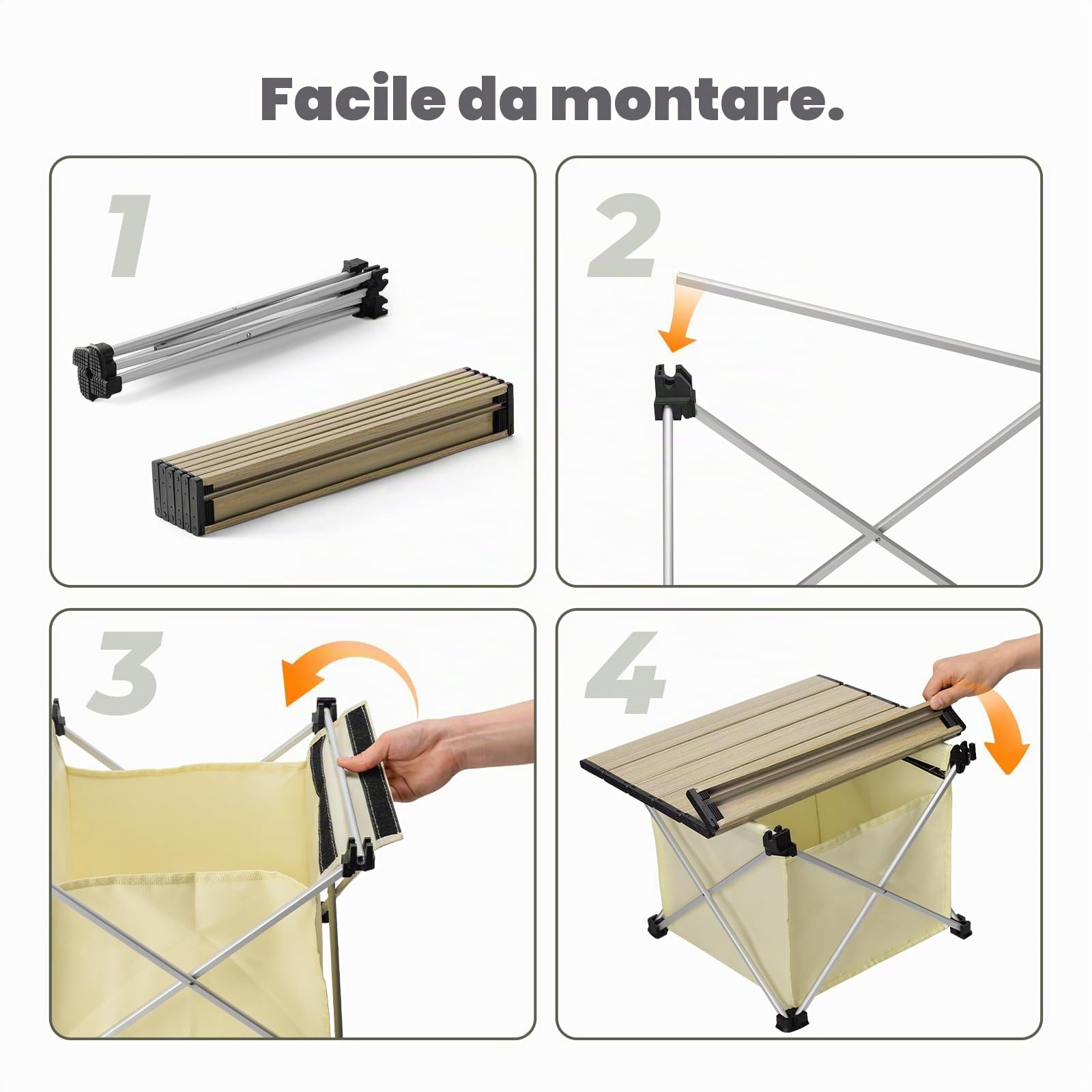 Facile da montare.

1

2

3

4