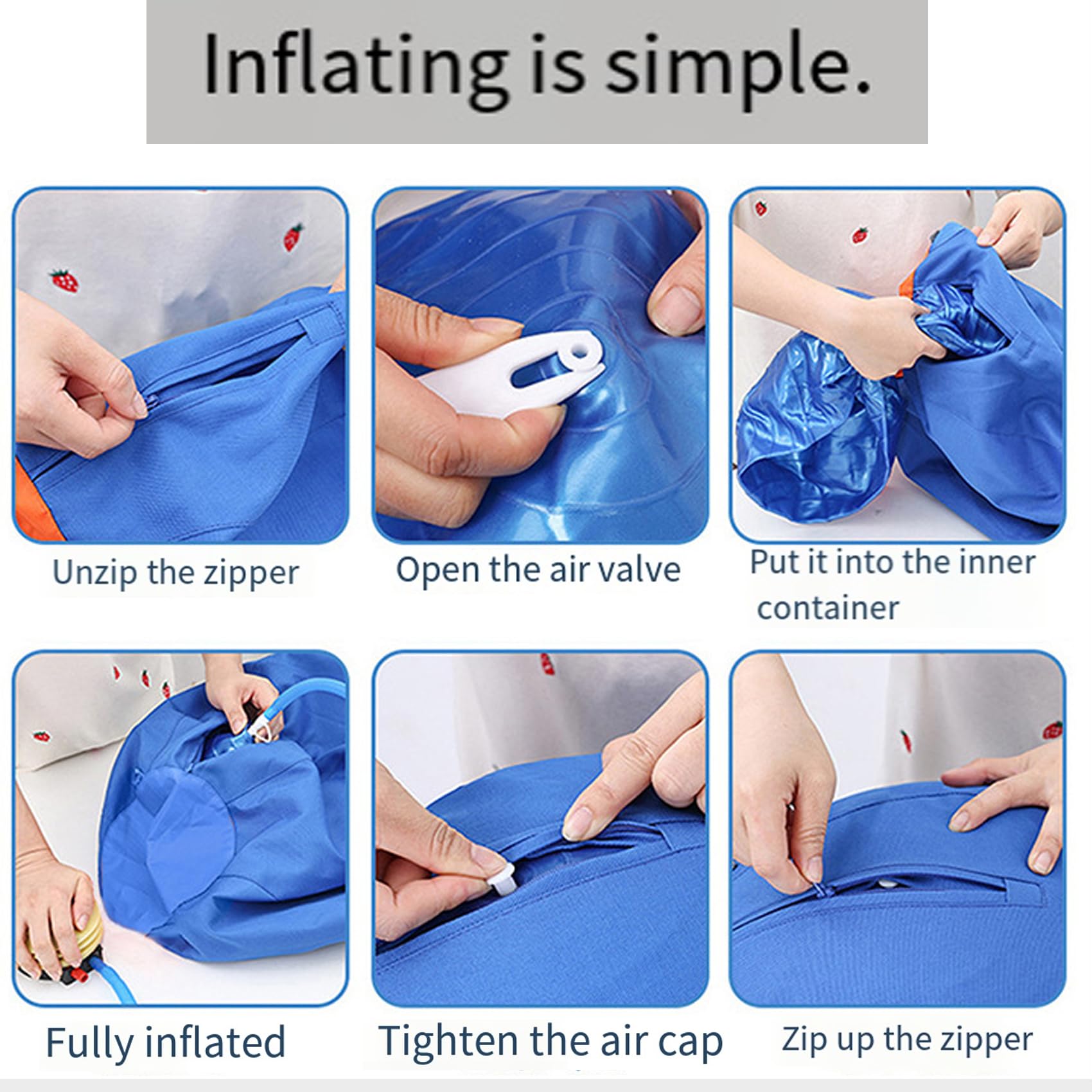 Inflating is simple.

Unzip the zipper

Open the air valve

Put it into the inner container

Fully inflated

Tighten the air cap

Zip up the zipper