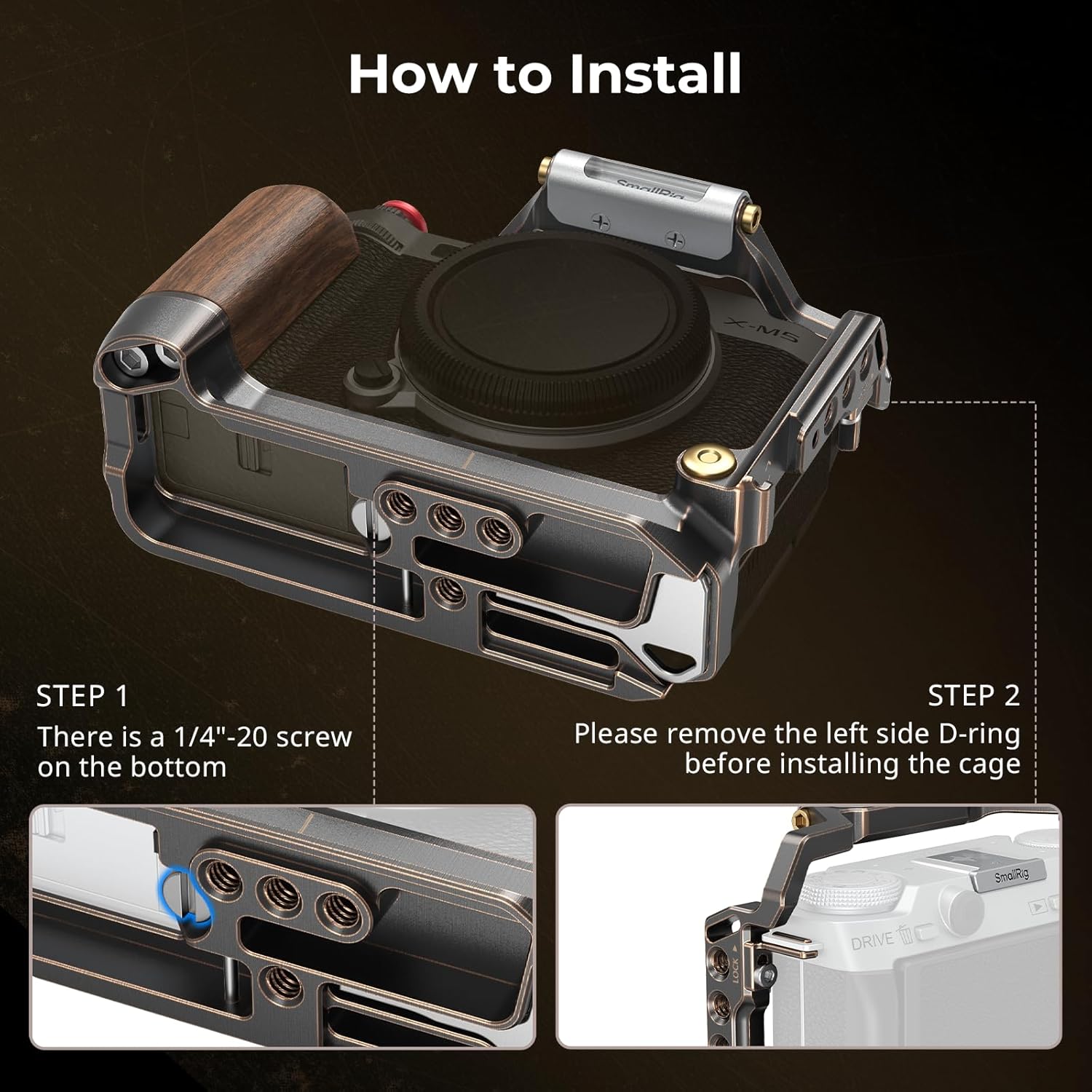 How to Install

SmallRig

X-M5

STEP 1
There is a 1/4"-20 screw on the bottom

STEP 2
Please remove the left side D-ring before installing the cage

SmallRig

DRIVE

LOCK