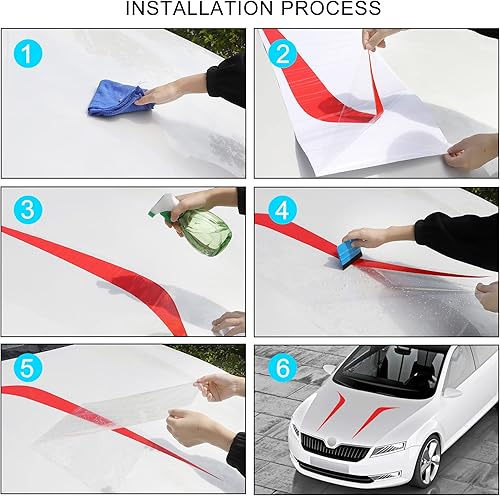 INSTALLATION PROCESS

1

2

3

4

5

6