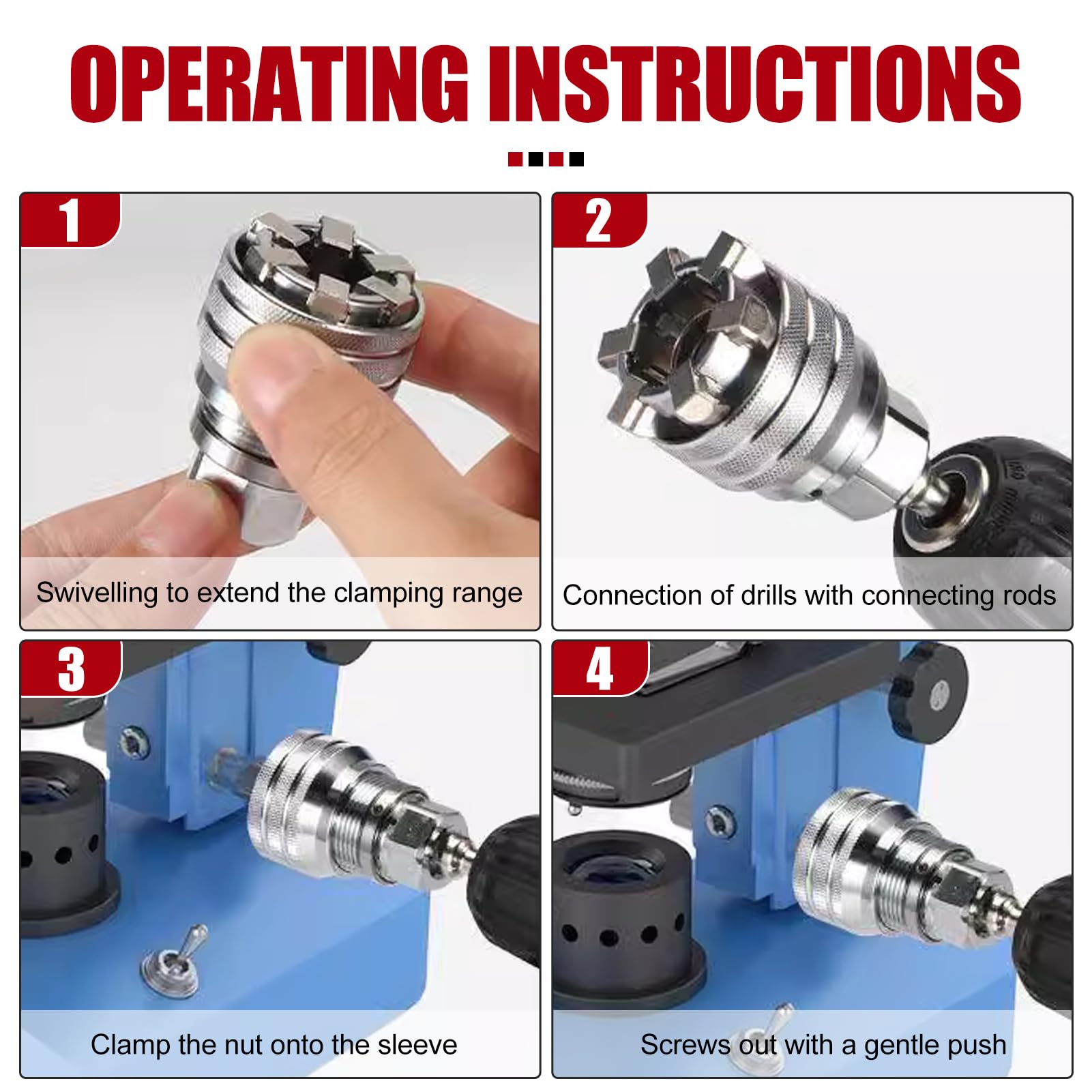 OPERATING INSTRUCTIONS

1
Swivelling to extend the clamping range

2
Connection of drills with connecting rods

3
Clamp the nut onto the sleeve

4
Screws out with a gentle push