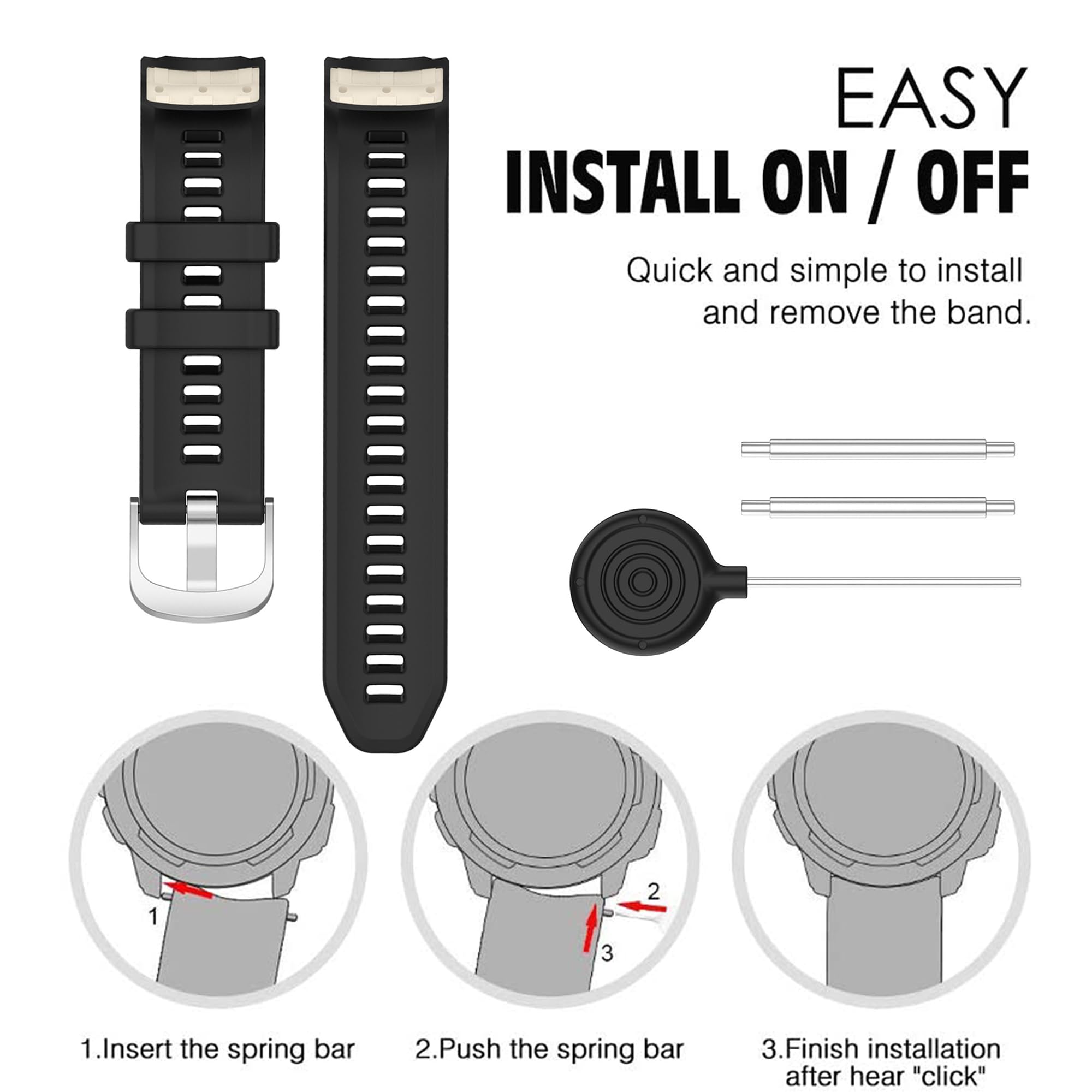 EASY
INSTALL ON / OFF

Quick and simple to install and remove the band.

1

2

3

1.Insert the spring bar

2.Push the spring bar

3.Finish installation after hear "click"