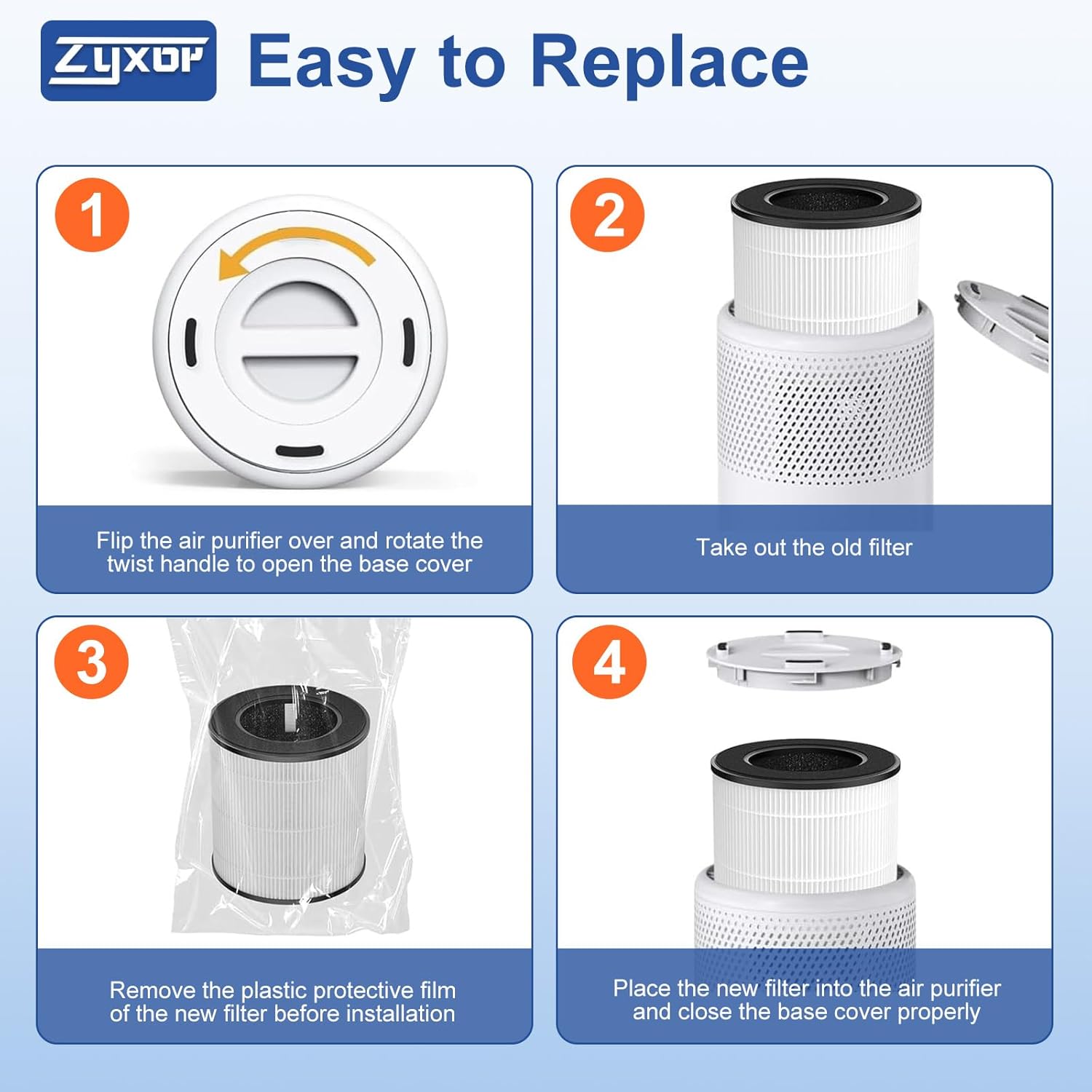 Zyxor Easy to Replace

1

Flip the air purifier over and rotate the twist handle to open the base cover

2

Take out the old filter

3

Remove the plastic protective film of the new filter before installation

4

Place the new filter into the air purifier and close the base cover properly