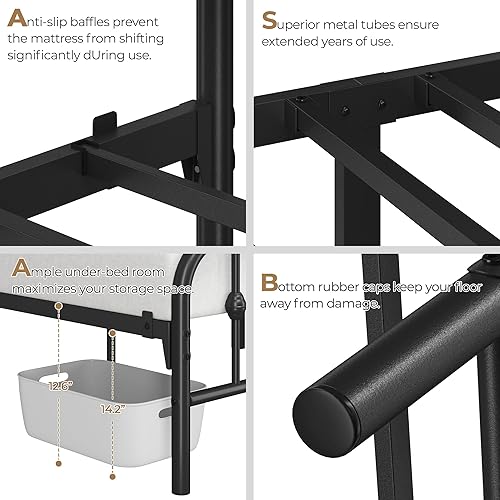 Anti-slip baffles prevent the mattress from shifting significantly dUring use.

Superior metal tubes ensure extended years of use.

Ample under-bed room maximizes your storage space.

12.6"

14.2"

Bottom rubber caps keep your floor away from damage.