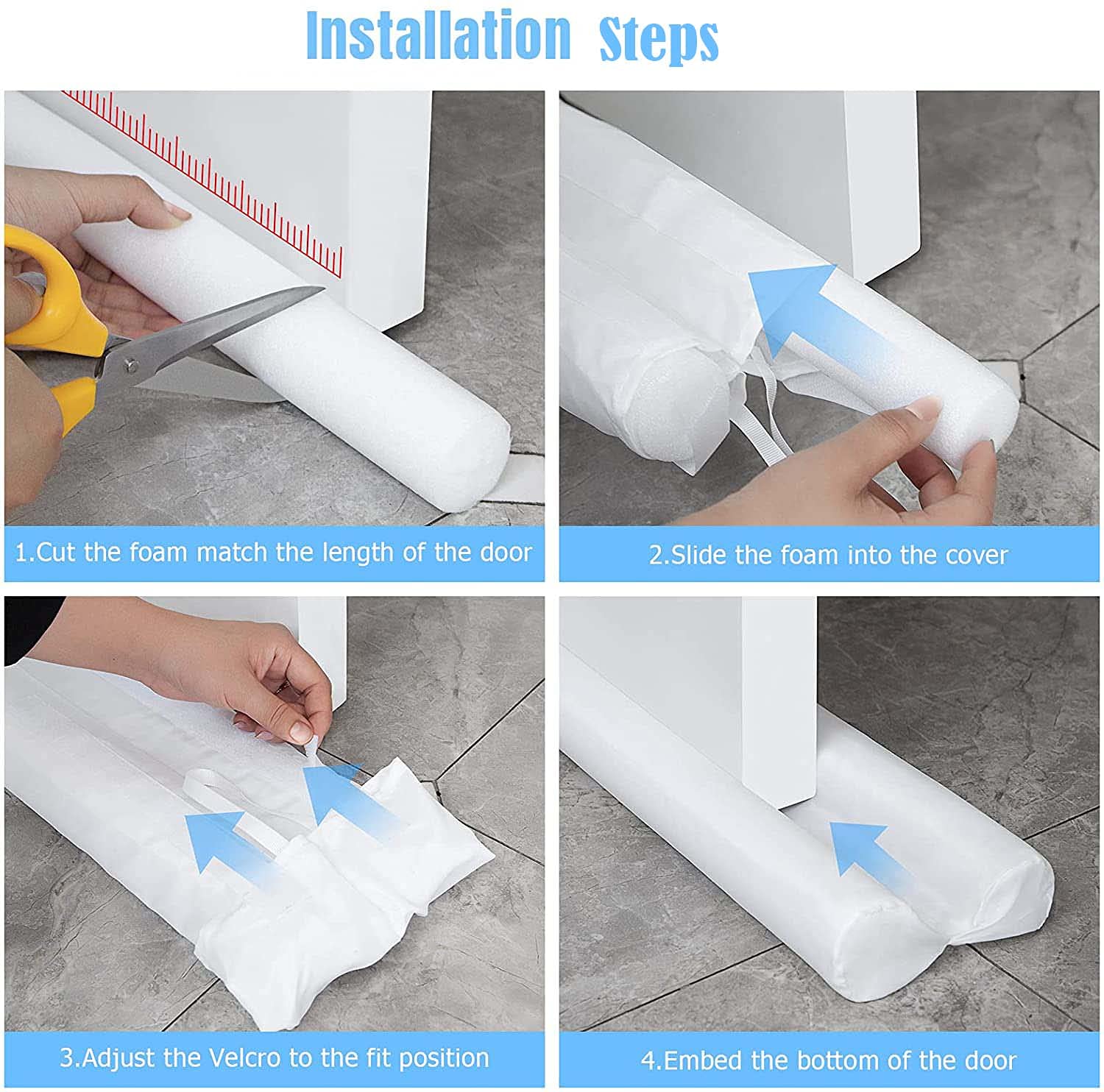 Installation Steps

1.Cut the foam match the length of the door

2.Slide the foam into the cover

3.Adjust the Velcro to the fit position

4.Embed the bottom of the door