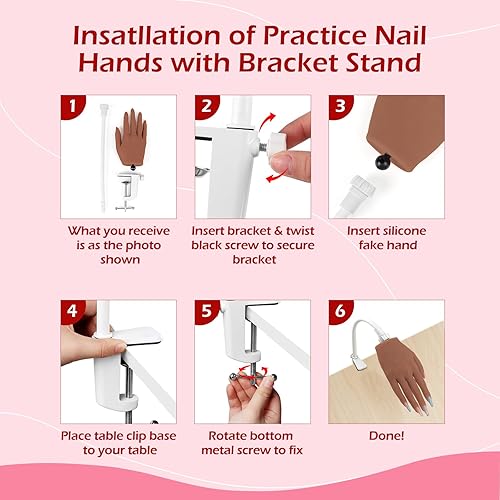 Insatllation of Practice Nail Hands with Bracket Stand

1
What you receive is as the photo shown

2
Insert bracket & twist black screw to secure bracket

3
Insert silicone fake hand

4
Place table clip base to your table

5
Rotate bottom metal screw to fix

6
Done!