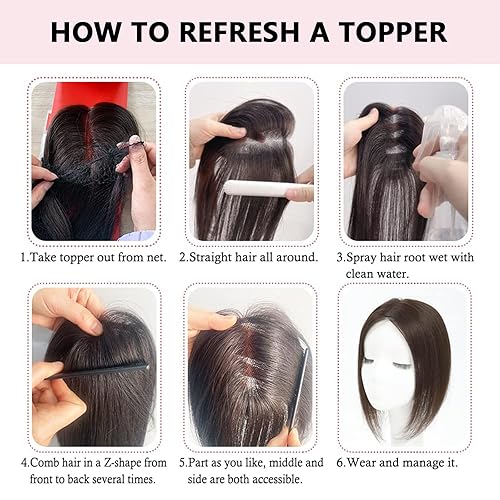 HOW TO REFRESH A TOPPER

1.Take topper out from net.

2.Straight hair all around.

3.Spray hair root wet with clean water.

4.Comb hair in a Z-shape from front to back several times.

5.Part as you like, middle and side are both accessible.

6.Wear and manage it.