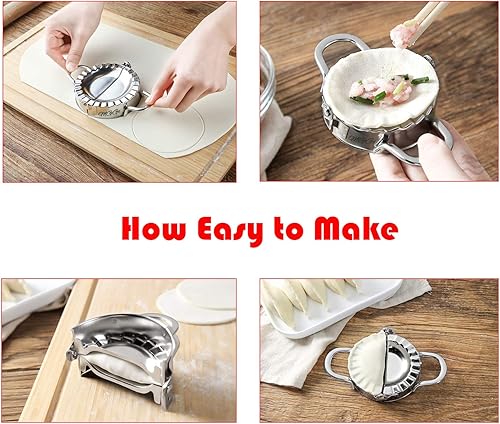 How Easy to Make