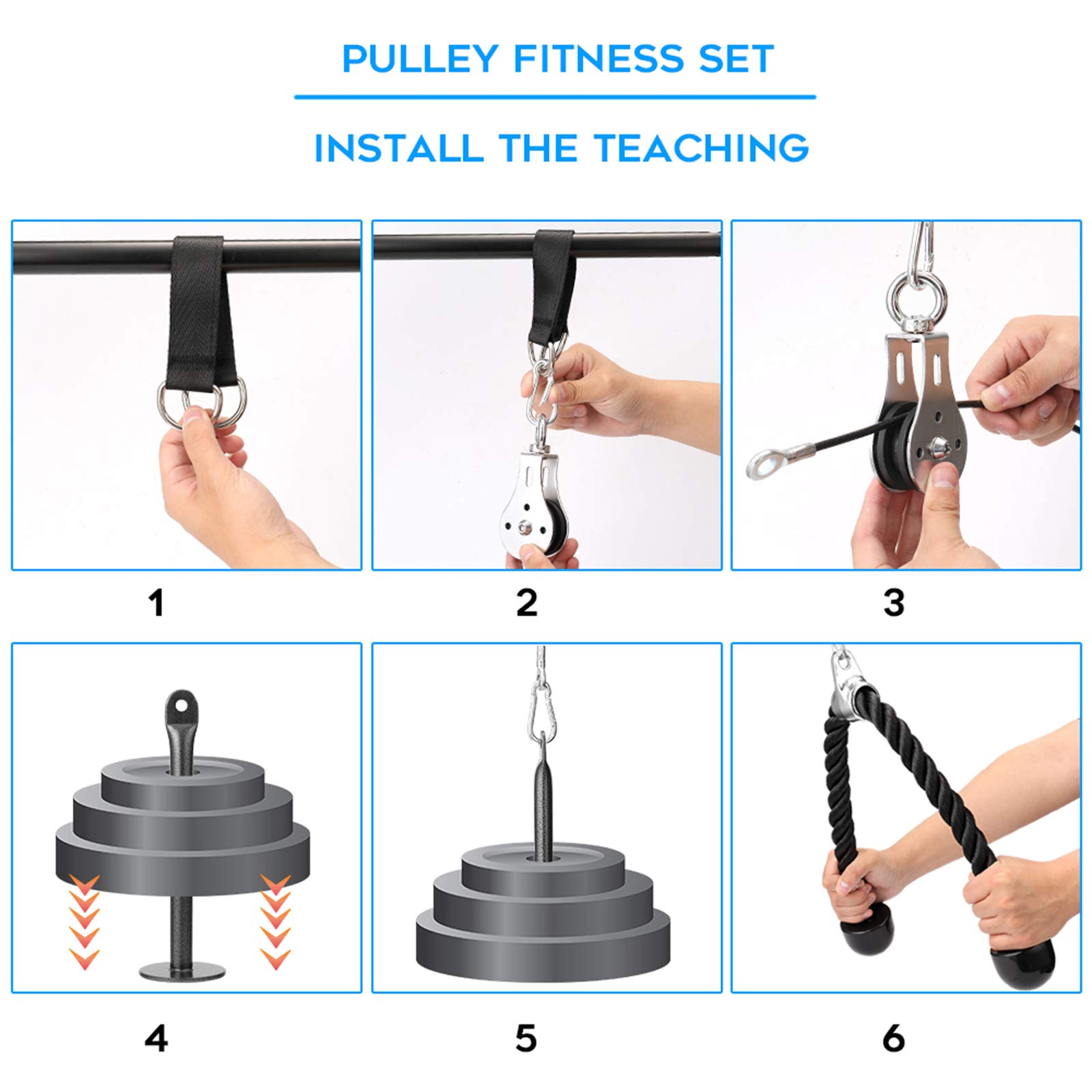 PULLEY FITNESS SET

INSTALL THE TEACHING

1

2

3

4

5

6