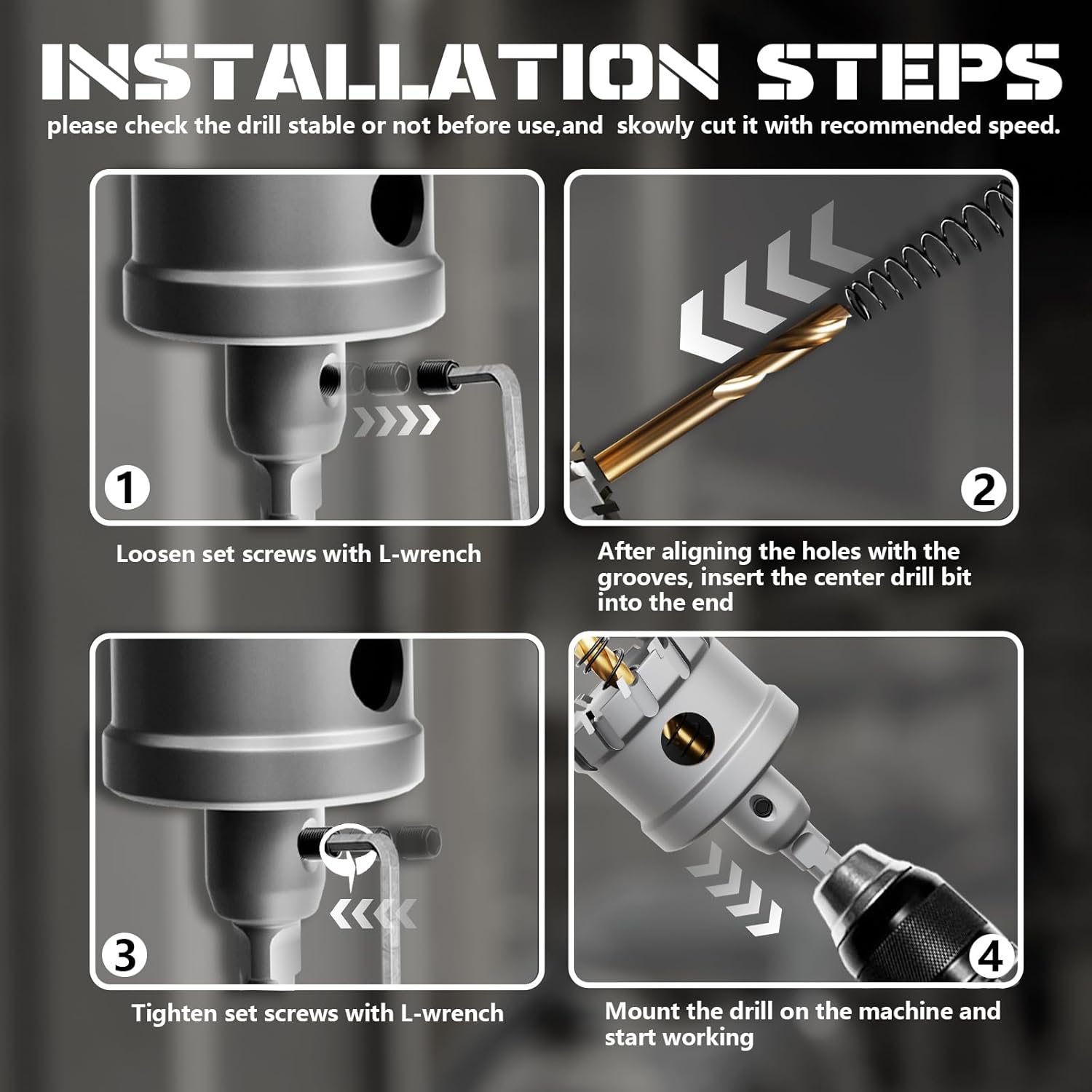 INSTALLATION STEPS

please check the drill stable or not before use,and skowly cut it with recommended speed.

1

Loosen set screws with L-wrench

2

After aligning the holes with the grooves, insert the center drill bit into the end

3

Tighten set screws with L-wrench

4

Mount the drill on the machine and start working