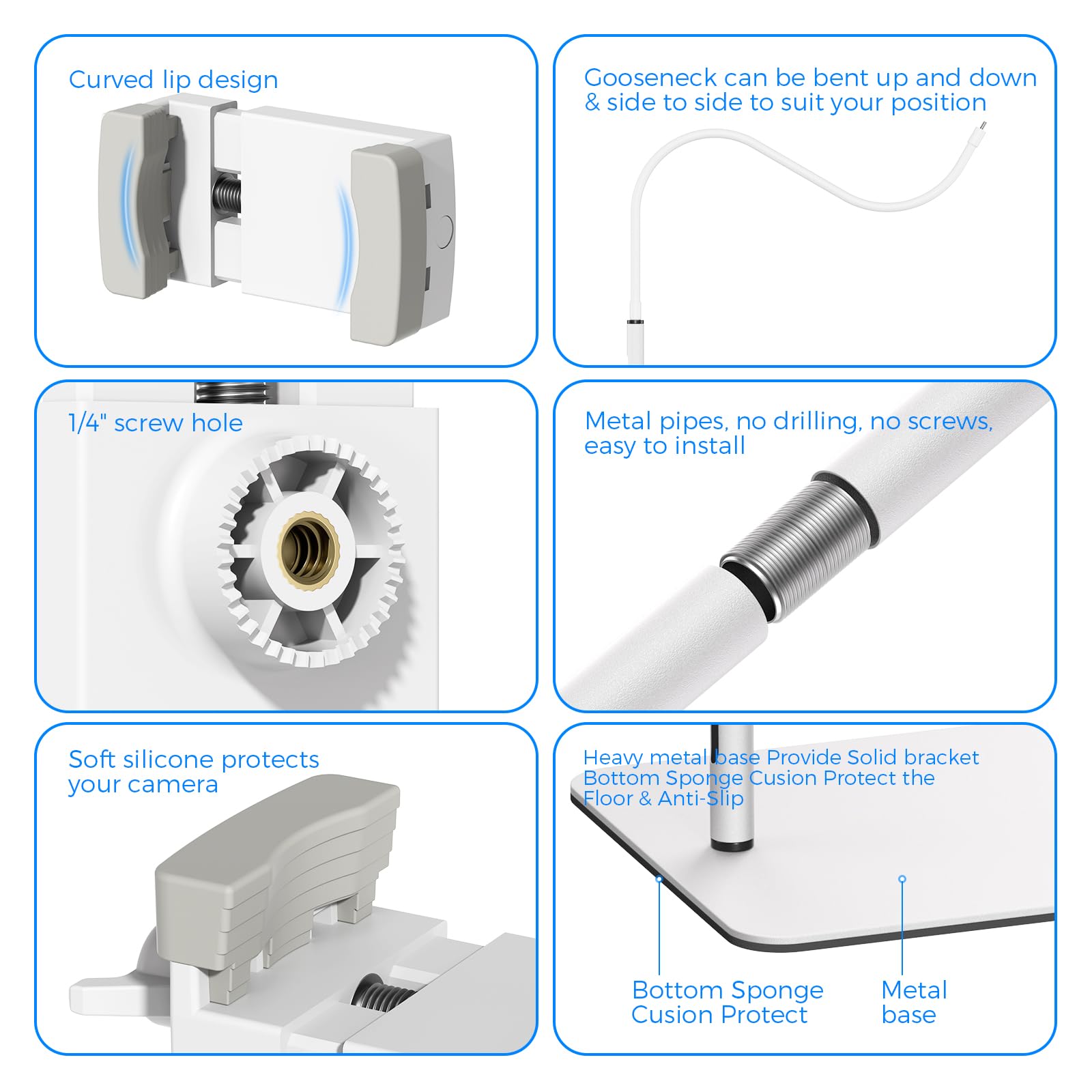 Curved lip design

Gooseneck can be bent up and down & side to side to suit your position

1/4" screw hole

Metal pipes, no drilling, no screws, easy to install

Soft silicone protects your camera

Heavy metal base Provide Solid bracket Bottom Sponge Cusion Protect the Floor & Anti-Slip

Bottom Sponge Cusion Protect

Metal base