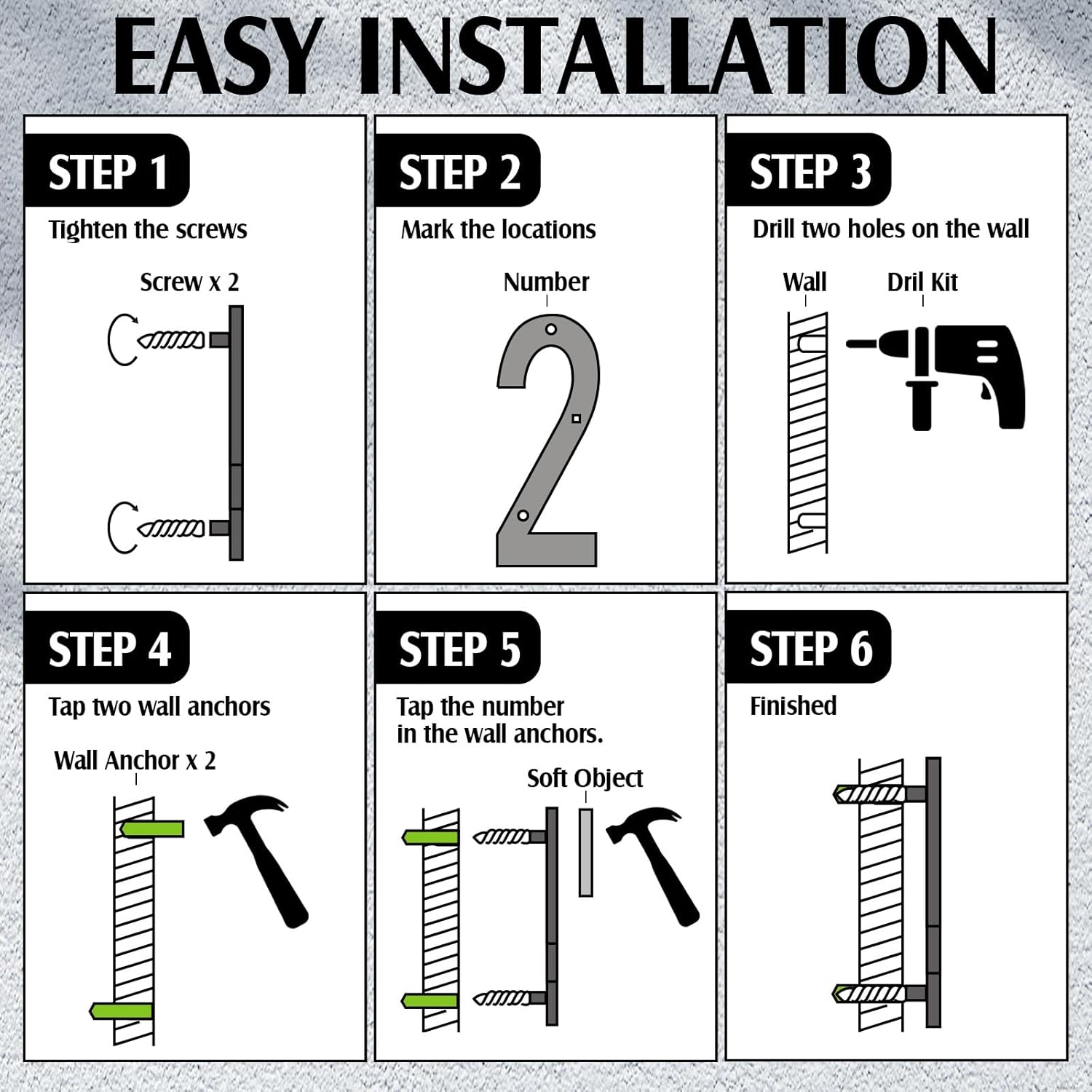 EASY INSTALLATION

STEP 1
Tighten the screws
Screw x 2

STEP 2
Mark the locations
Number
2

STEP 3
Drill two holes on the wall
Wall
Dril Kit

STEP 4
Tap two wall anchors
Wall Anchor x 2

STEP 5
Tap the number in the wall anchors.
Soft Object

STEP 6
Finished