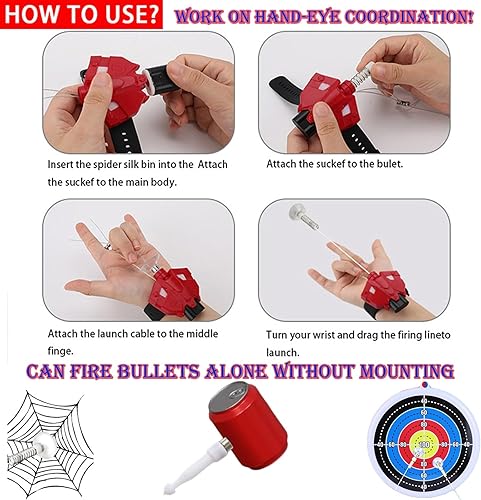 HOW TO USE? WORK ON HAND-EYE COORDINATION!

Insert the spider silk bin into the Attach the suckef to the main body.

Attach the suckef to the bulet.

Attach the launch cable to the middle finge.

Turn your wrist and drag the firing lineto launch.

CAN FIRE BULLETS ALONE WITHOUT MOUNTING

100