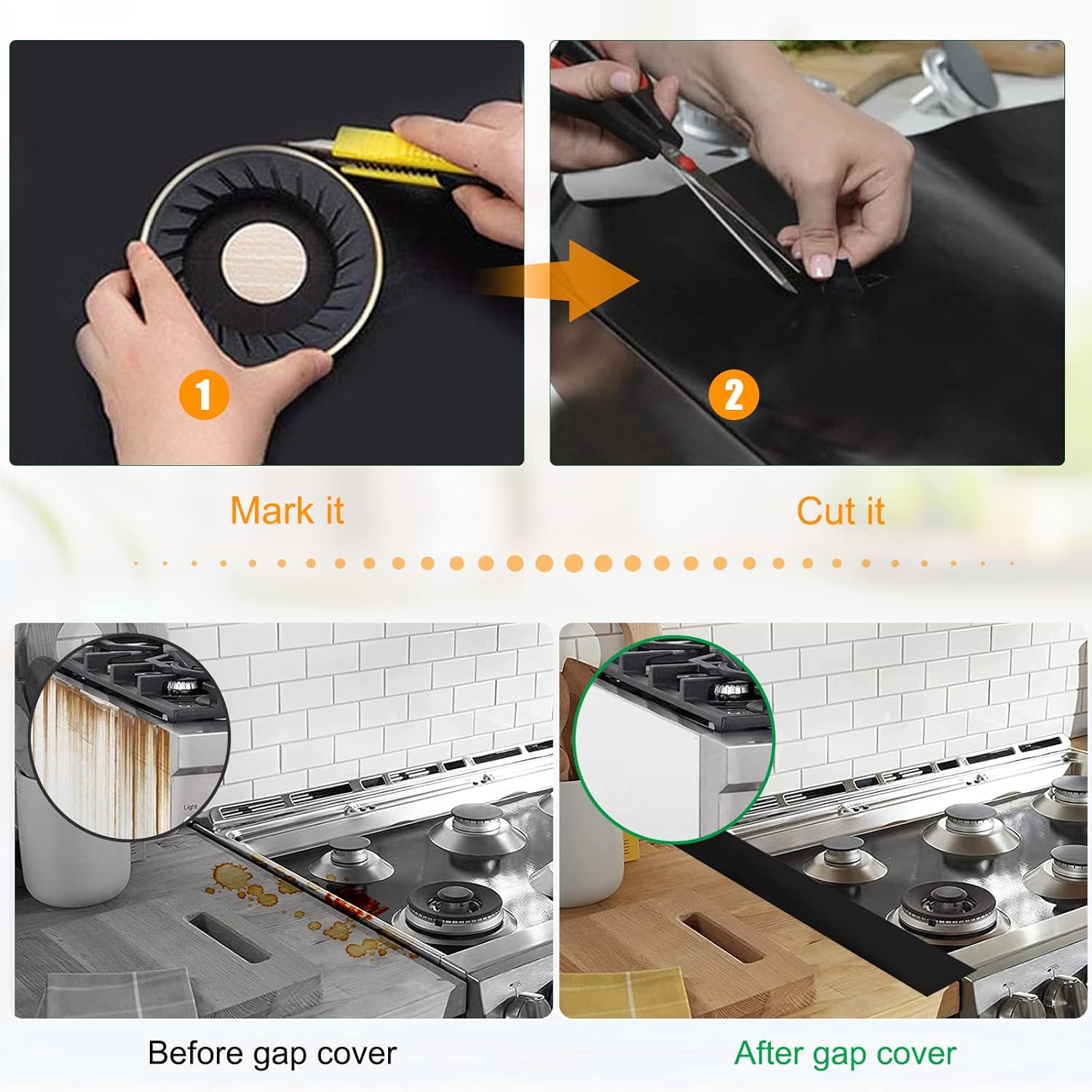 1

2

Mark it

Cut it

Light

Before gap cover

After gap cover