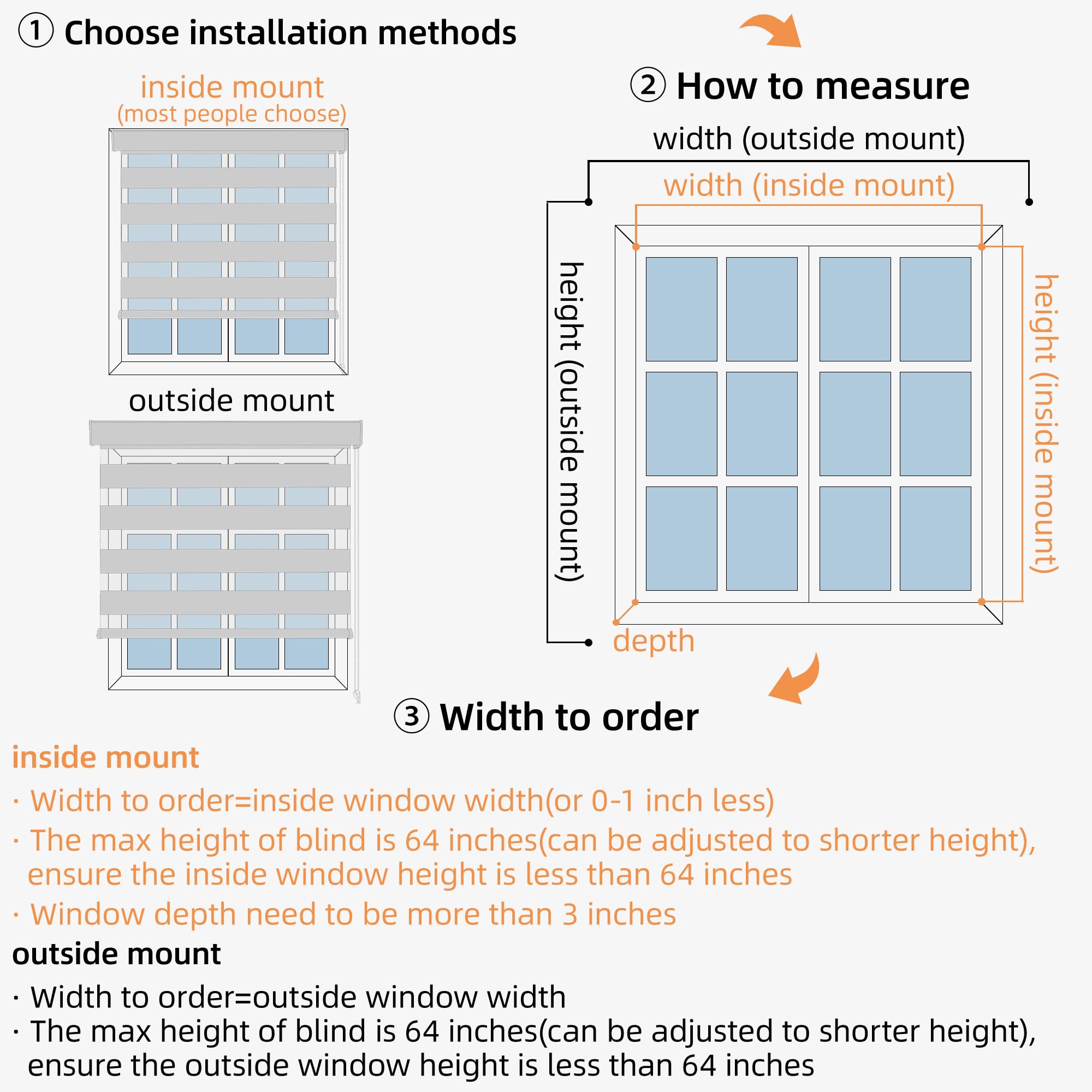 ① Choose installation methods

inside mount
(most people choose)

outside mount

② How to measure

width (outside mount)

width (inside mount)

height (outside mount)

height (inside mount)

depth

③ Width to order

inside mount

· Width to order=inside window width(or 0-1 inch less)

· The max height of blind is 64 inches(can be adjusted to shorter height), ensure the inside window height is less than 64 inches

· Window depth need to be more than 3 inches

outside mount

· Width to order=outside window width

· The max height of blind is 64 inches(can be adjusted to shorter height), ensure the outside window height is less than 64 inches