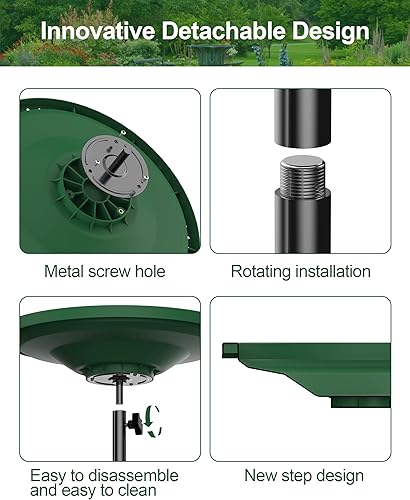 Innovative Detachable Design

Metal screw hole

Rotating installation

Easy to disassemble and easy to clean

New step design