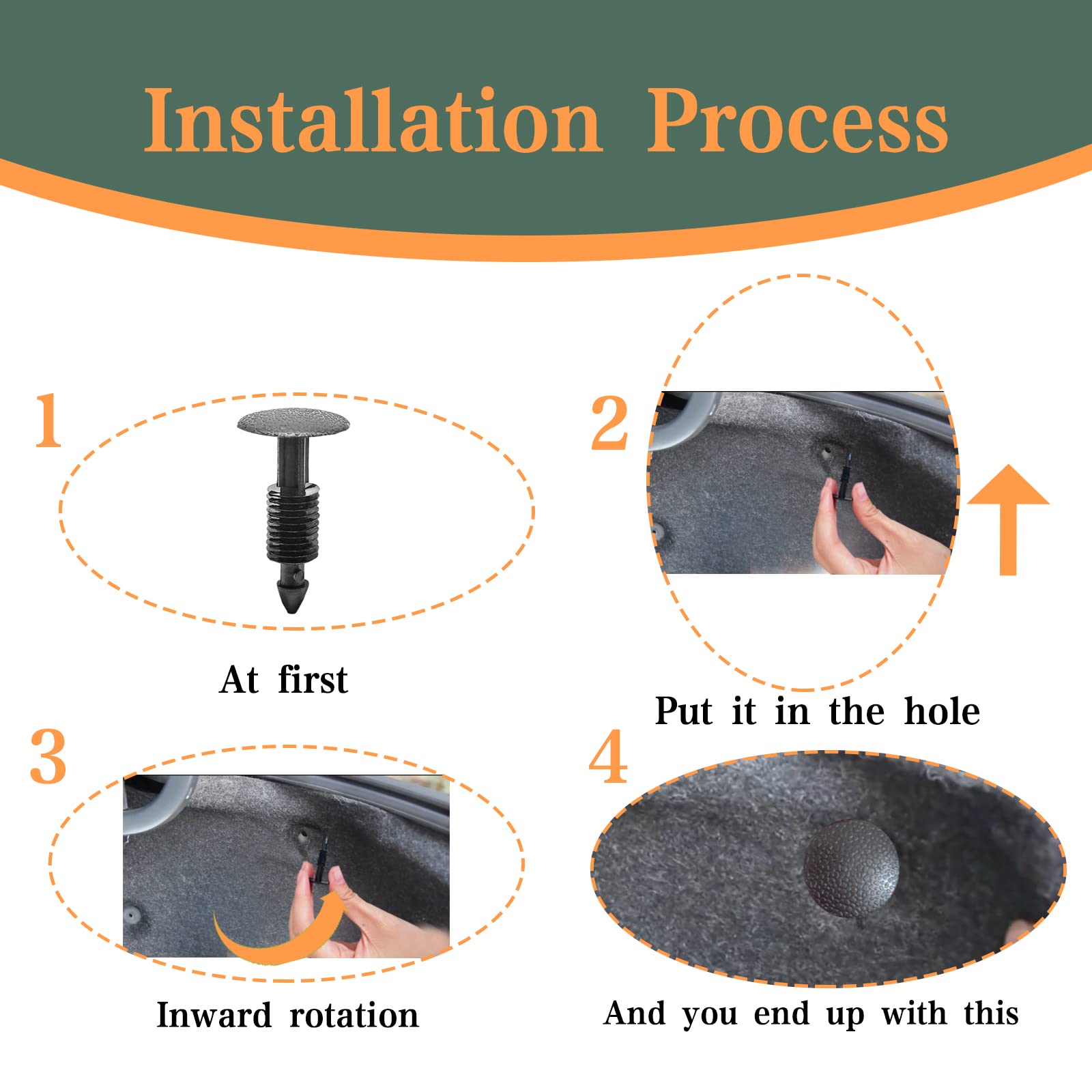 Installation Process

1

At first

2

Put it in the hole

3

Inward rotation

4

And you end up with this