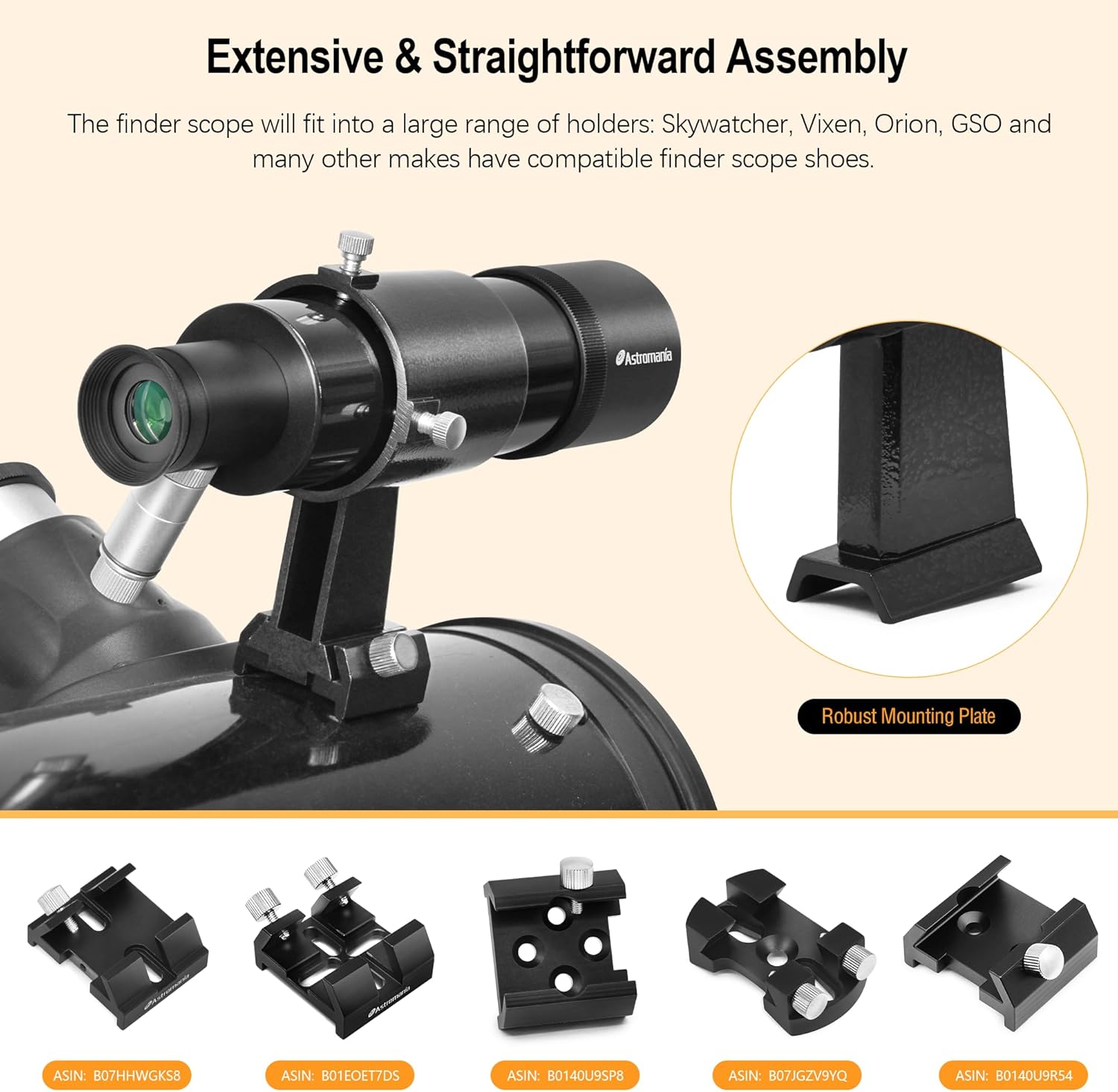 Extensive & Straightforward Assembly

The finder scope will fit into a large range of holders: Skywatcher, Vixen, Orion, GSO and many other makes have compatible finder scope shoes.

Astromania

Robust Mounting Plate

Astromania

Astromania

ASIN: B07HHWGKS8

ASIN: B01EOET7DS

ASIN: B0140U9SP8

ASIN: B07JGZV9YQ

ASIN: B0140U9R54