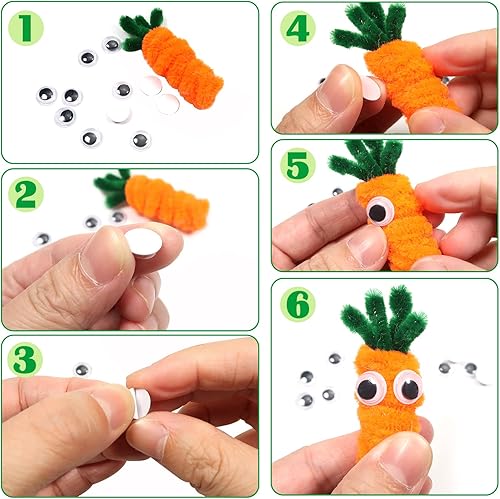 1

2

3

4

5

6