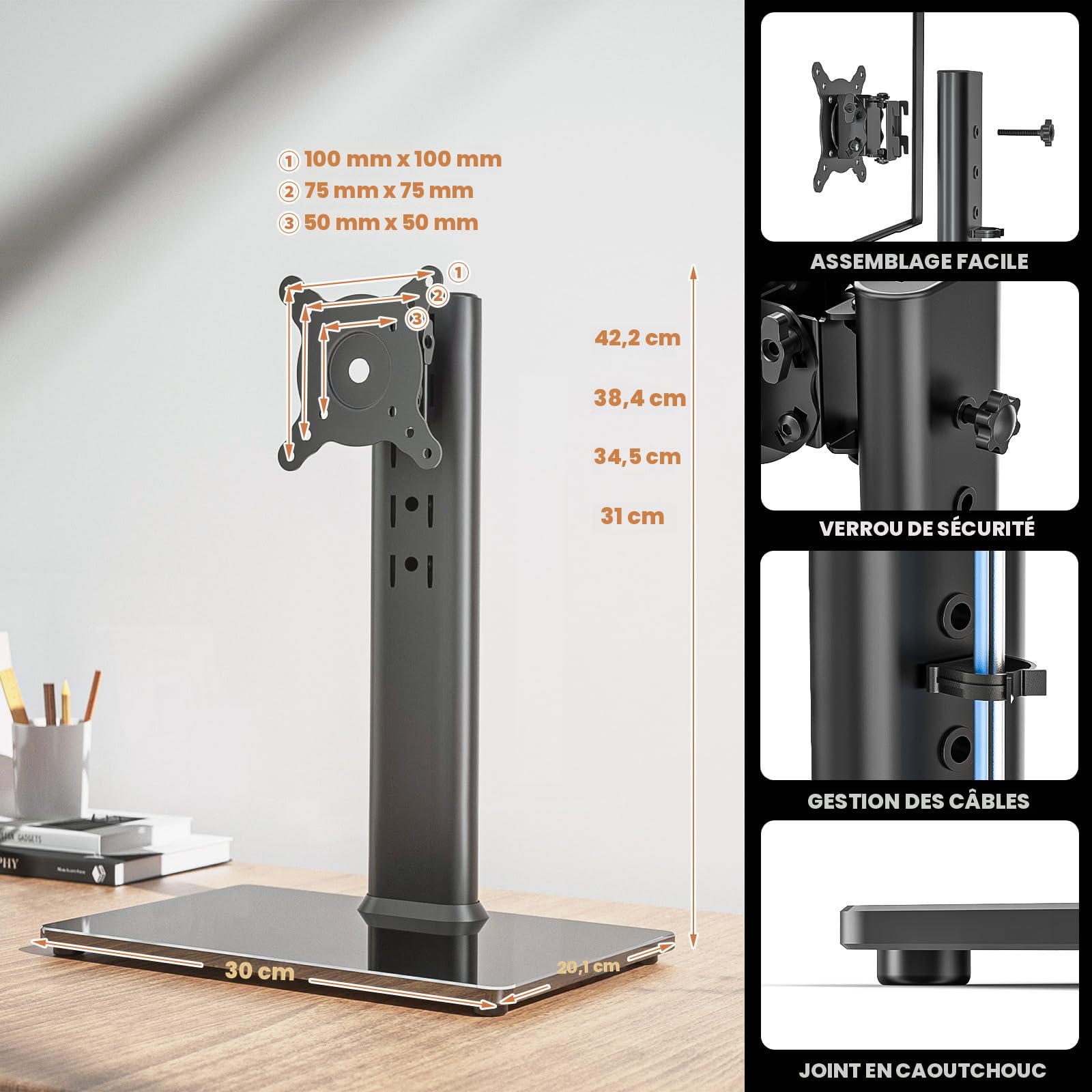 ① 100 mm x 100 mm
② 75 mm x 75 mm
③ 50 mm x 50 mm

①
②
③

42,2 cm
38,4 cm
34,5 cm
31 cm

30 cm
20,1 cm

GADGETS
PHY

ASSEMBLAGE FACILE

VERROU DE SÉCURITÉ

GESTION DES CÂBLES

JOINT EN CAOUTCHOUC