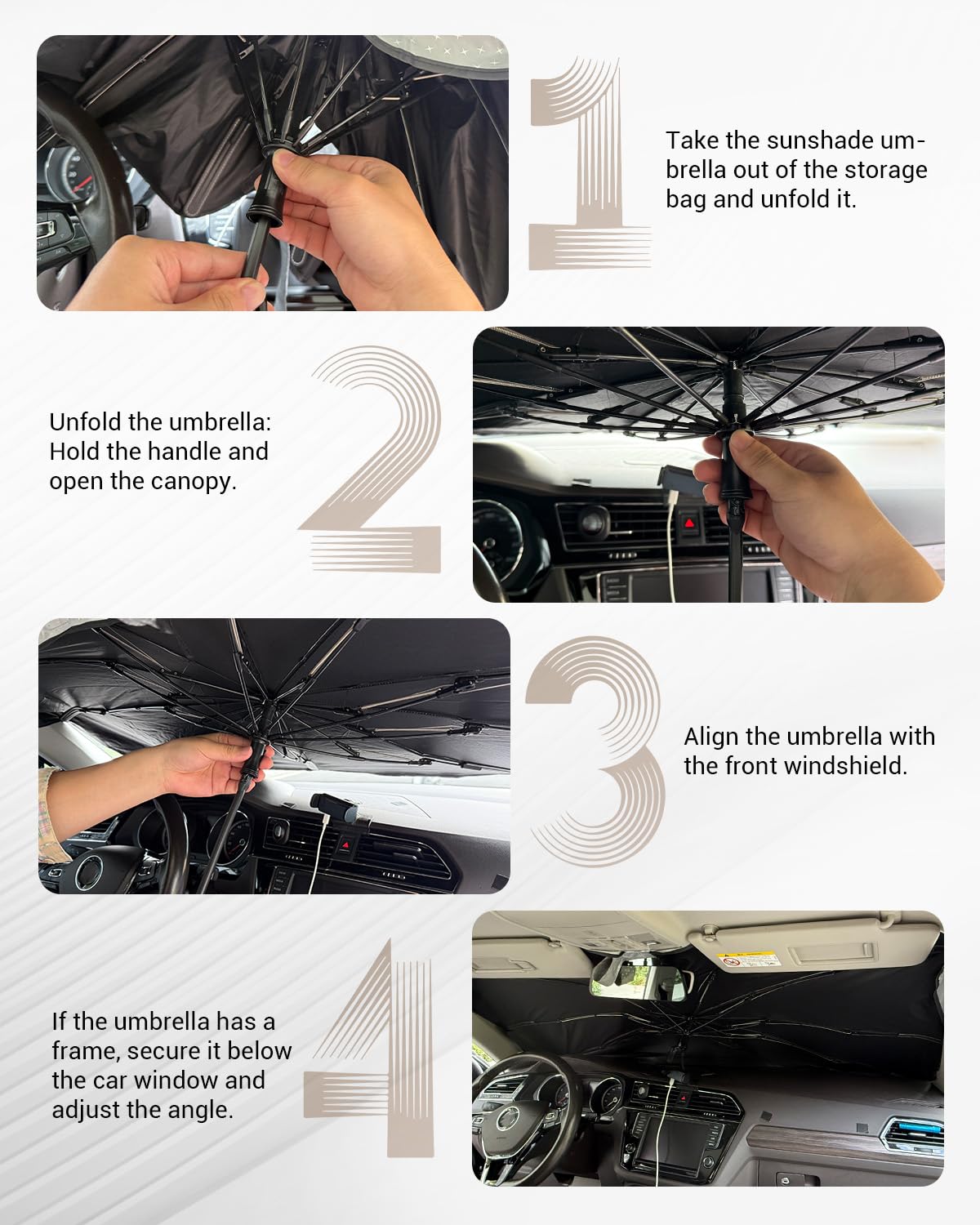 1

Take the sunshade umbrella out of the storage bag and unfold it.

2

Unfold the umbrella: Hold the handle and open the canopy.

3

Align the umbrella with the front windshield.

4

If the umbrella has a frame, secure it below the car window and adjust the angle.