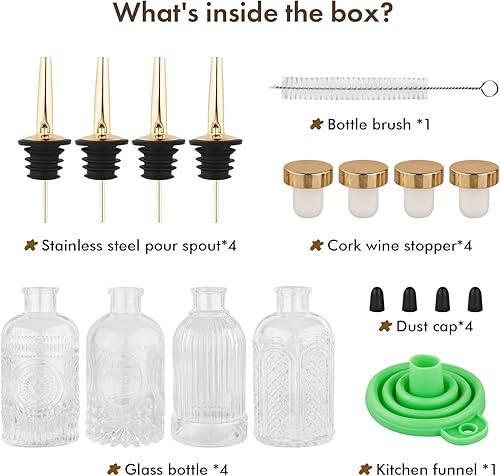 What's inside the box?

Bottle brush *1

Stainless steel pour spout*4

Cork wine stopper*4

Dust cap*4

Glass bottle *4

Kitchen funnel *1