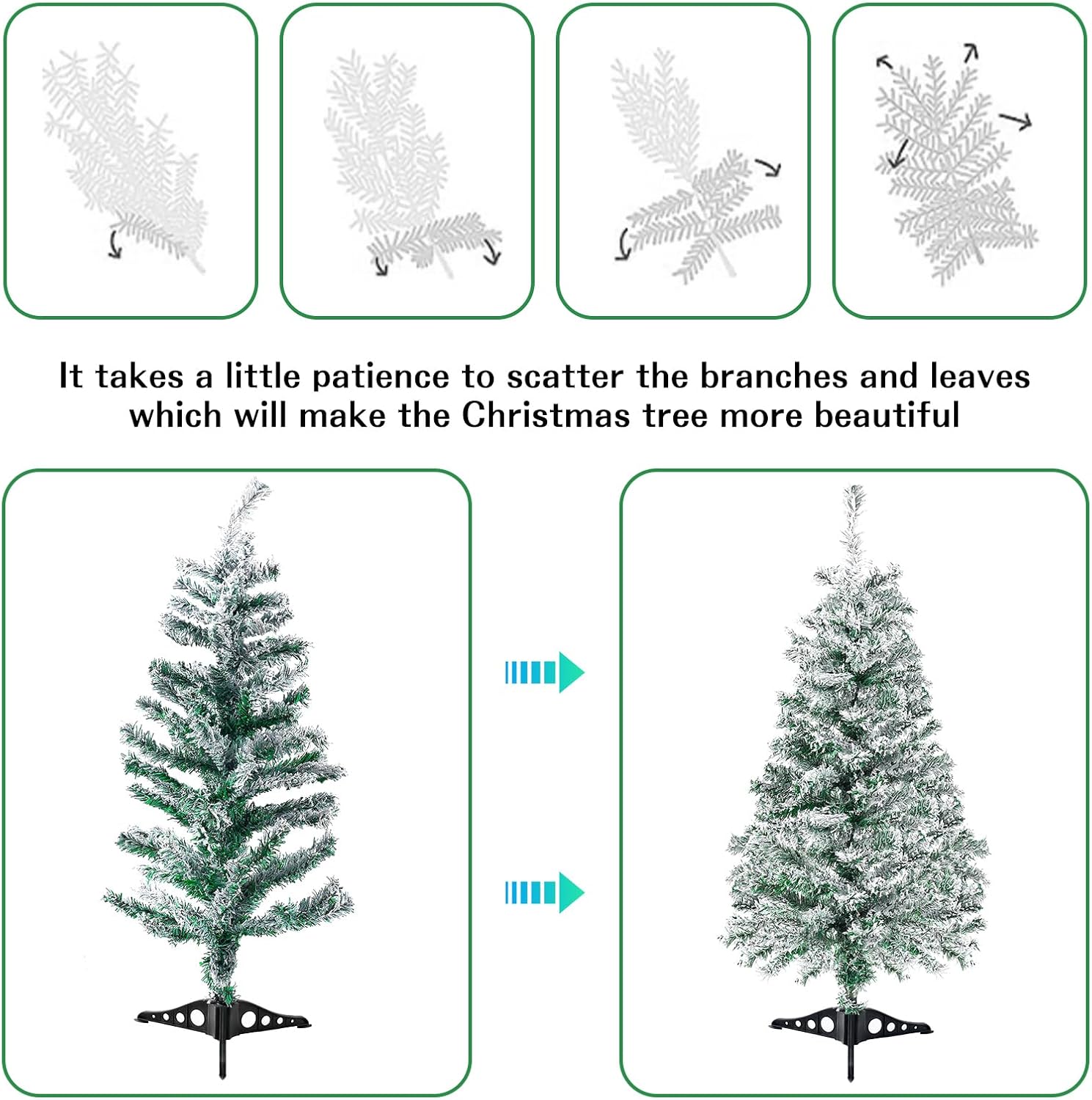 It takes a little patience to scatter the branches and leaves which will make the Christmas tree more beautiful